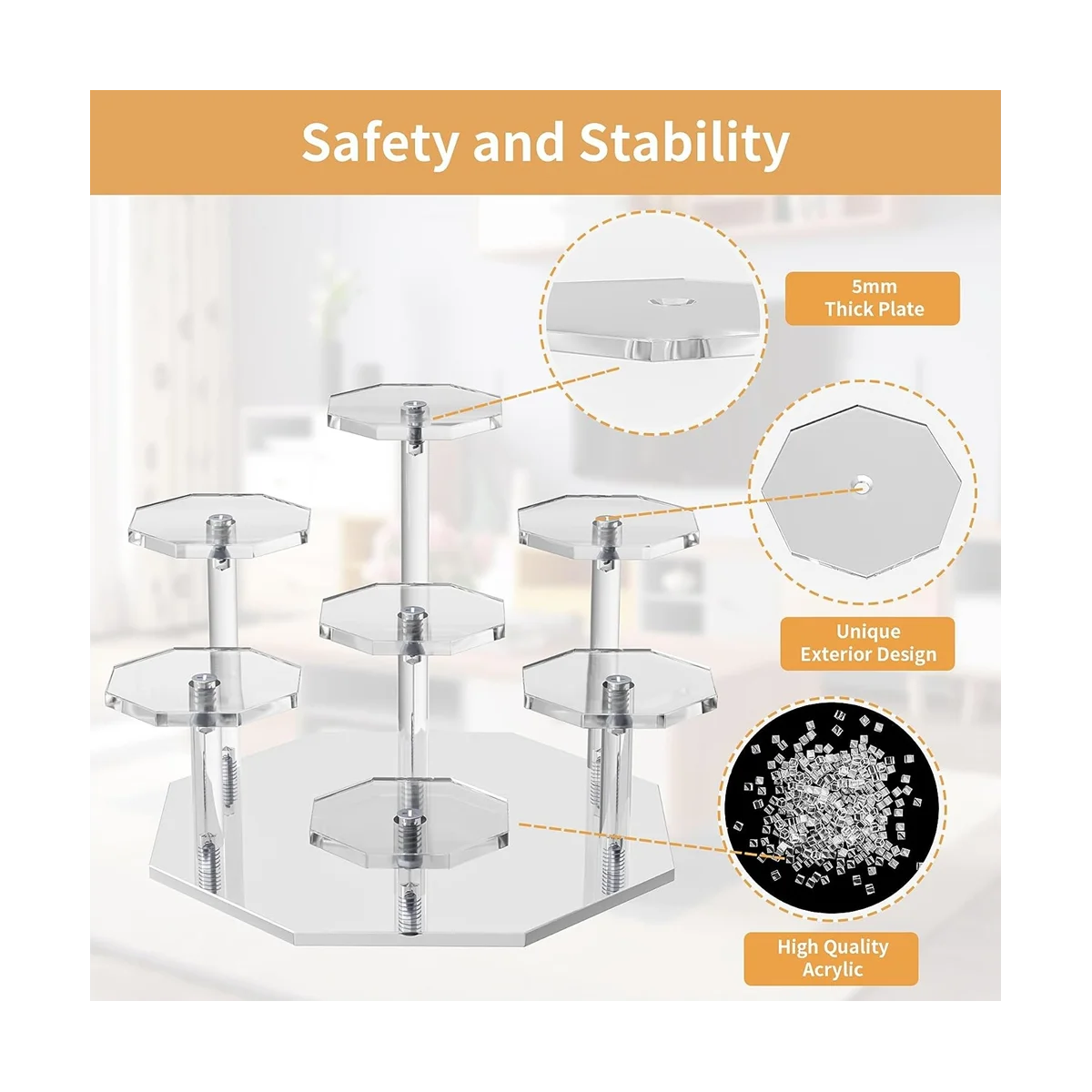 Safety and Stability

5mm Thick Plate

Unique Exterior Design

High Quality Acrylic