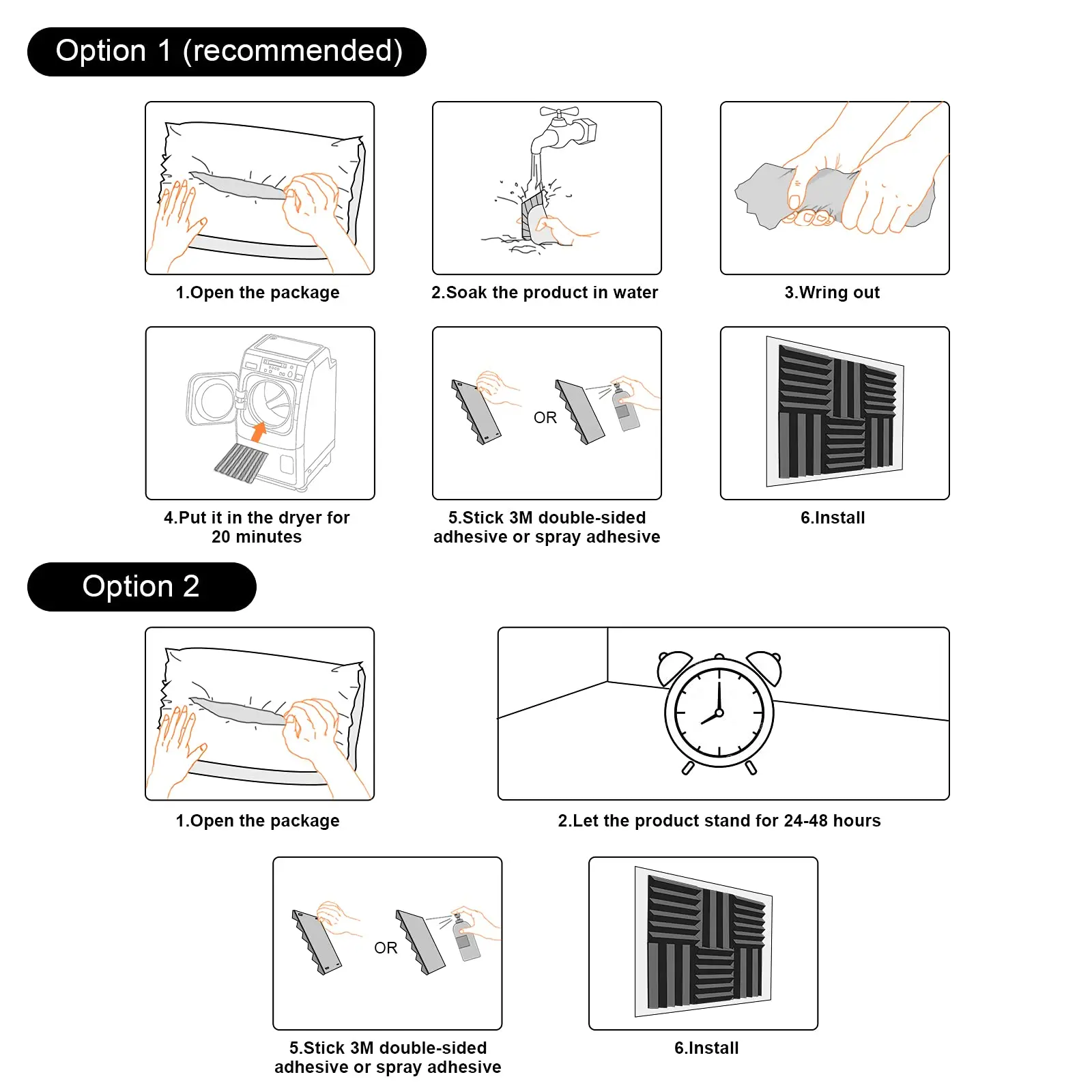 Option 1 (recommended)

1.Open the package

2.Soak the product in water

3.Wring out

4.Put it in the dryer for 20 minutes

OR

5.Stick 3M double-sided adhesive or spray adhesive

6.Install

Option 2

1.Open the package

2.Let the product stand for 24-48 hours

OR

5.Stick 3M double-sided adhesive or spray adhesive

6.Install