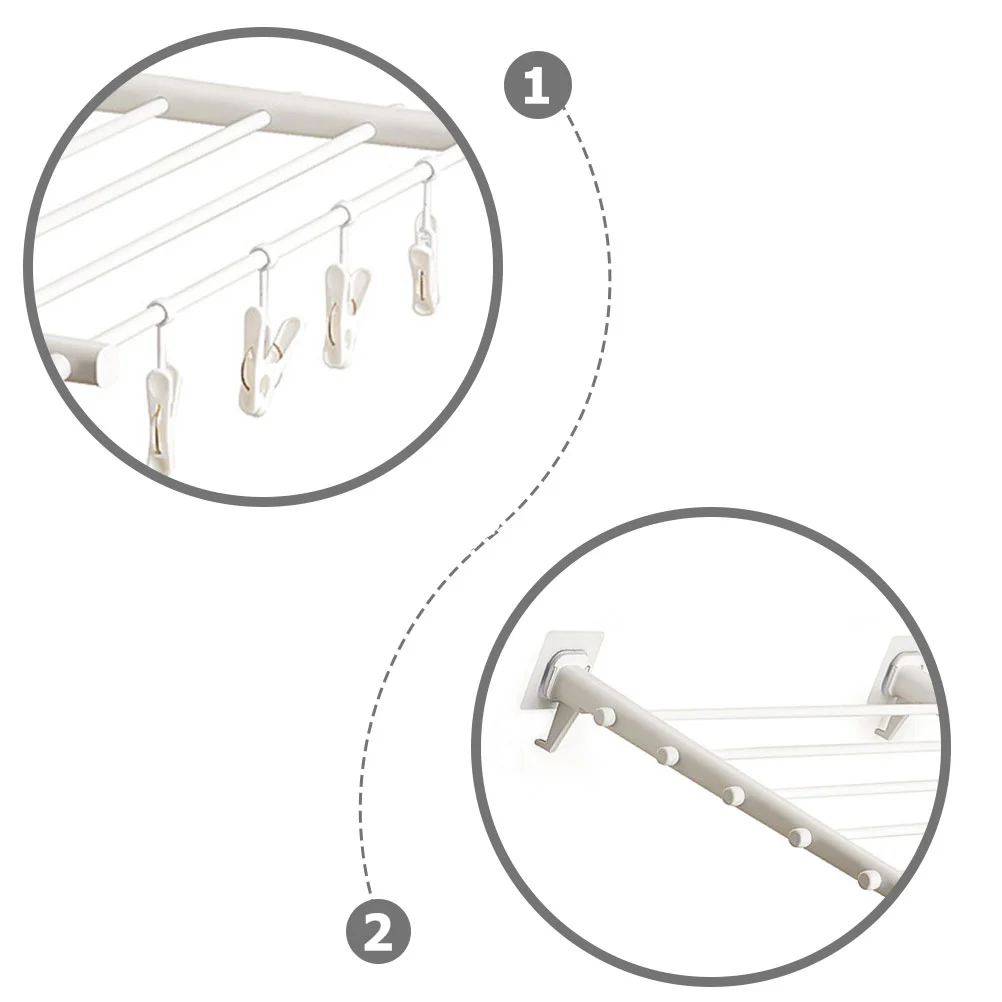 1

2