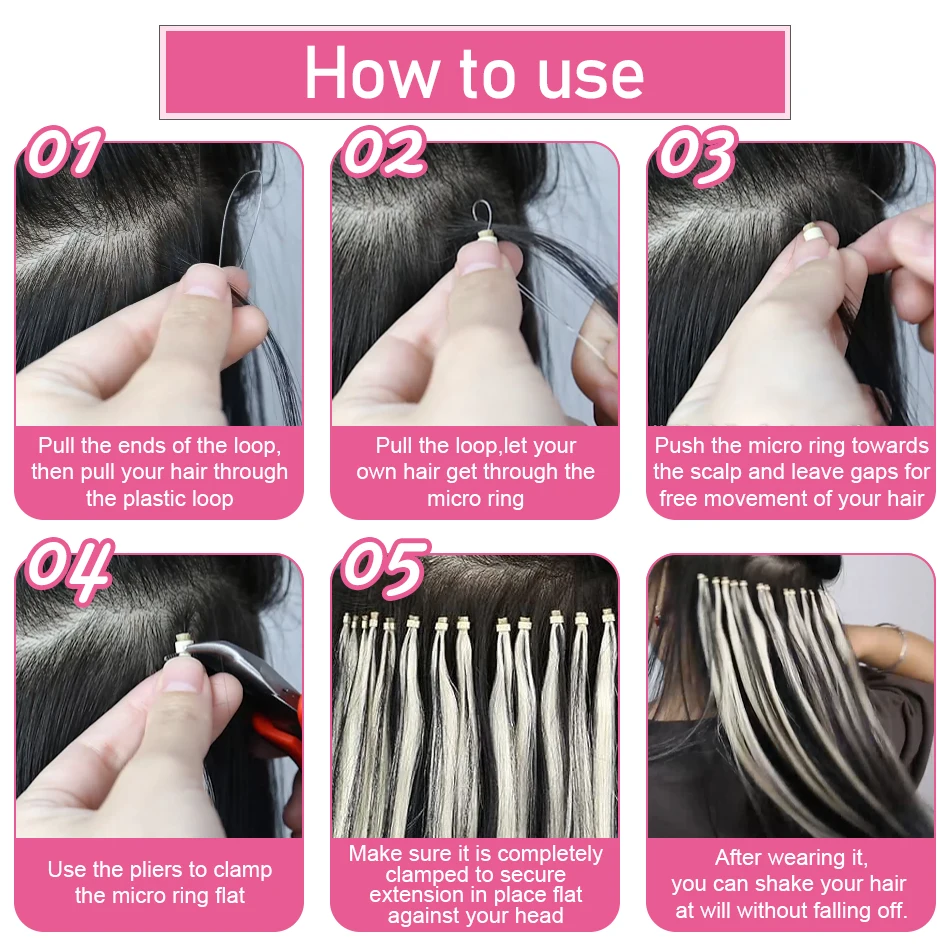 How to use

01

Pull the ends of the loop, then pull your hair through the plastic loop

02

Pull the loop,let your own hair get through the micro ring

03

Push the micro ring towards the scalp and leave gaps for free movement of your hair

04

Use the pliers to clamp the micro ring flat

05

Make sure it is completely clamped to secure extension in place flat against your head

After wearing it, you can shake your hair at will without falling off.