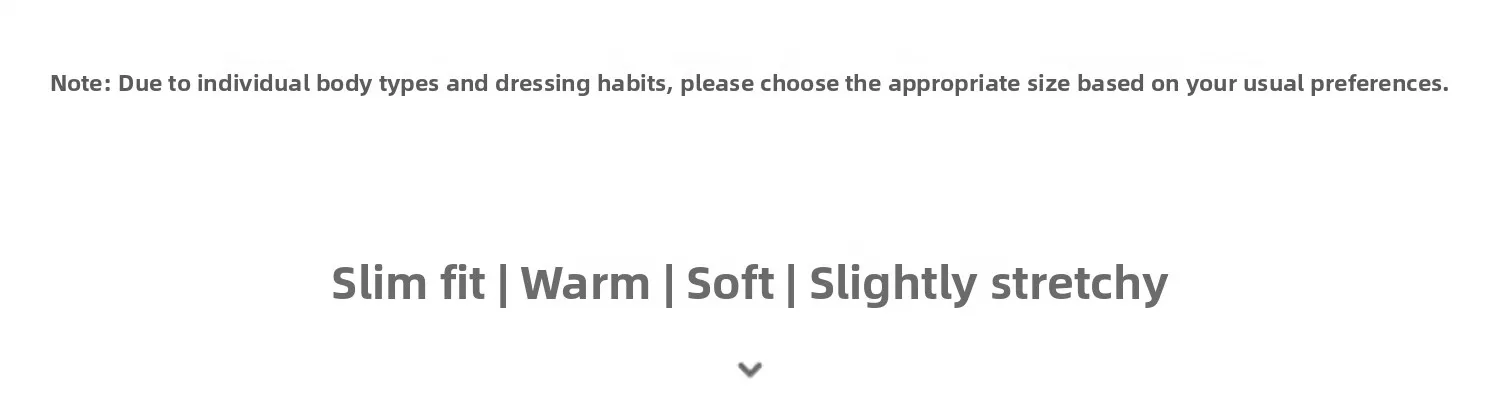 Note: Due to individual body types and dressing habits, please choose the appropriate size based on your usual preferences.

Slim fit | Warm | Soft | Slightly stretchy