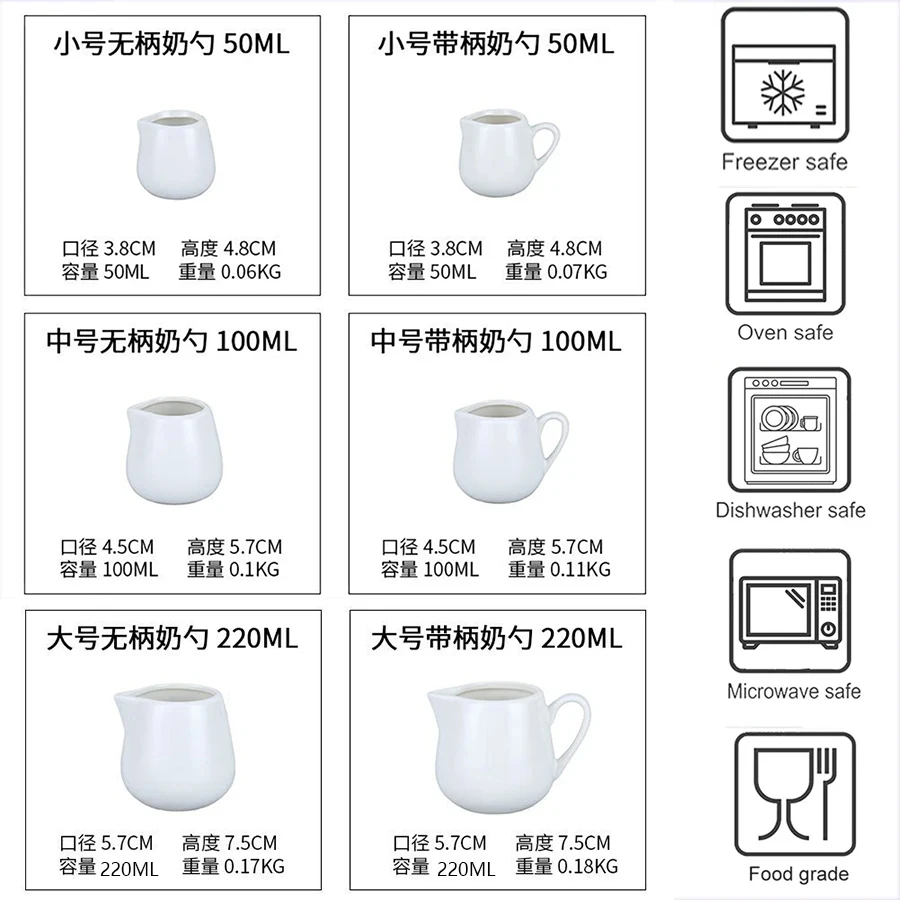 小号无柄奶勺 50ML

口径 3.8CM 高度 4.8CM
容量 50ML 重量 0.06KG

小号带柄奶勺 50ML

口径 3.8CM 高度 4.8CM
容量 50ML 重量 0.07KG

中号无柄奶勺 100ML

口径 4.5CM 高度 5.7CM
容量 100ML 重量 0.1KG

中号带柄奶勺 100ML

口径 4.5CM 高度 5.7CM
容量 100ML 重量 0.11KG

大号无柄奶勺 220ML

口径 5.7CM 高度 7.5CM
容量 220ML 重量 0.17KG

大号带柄奶勺 220ML

口径 5.7CM 高度 7.5CM
容量 220ML 重量 0.18KG

Freezer safe

Oven safe

Dishwasher safe

Microwave safe

Food grade