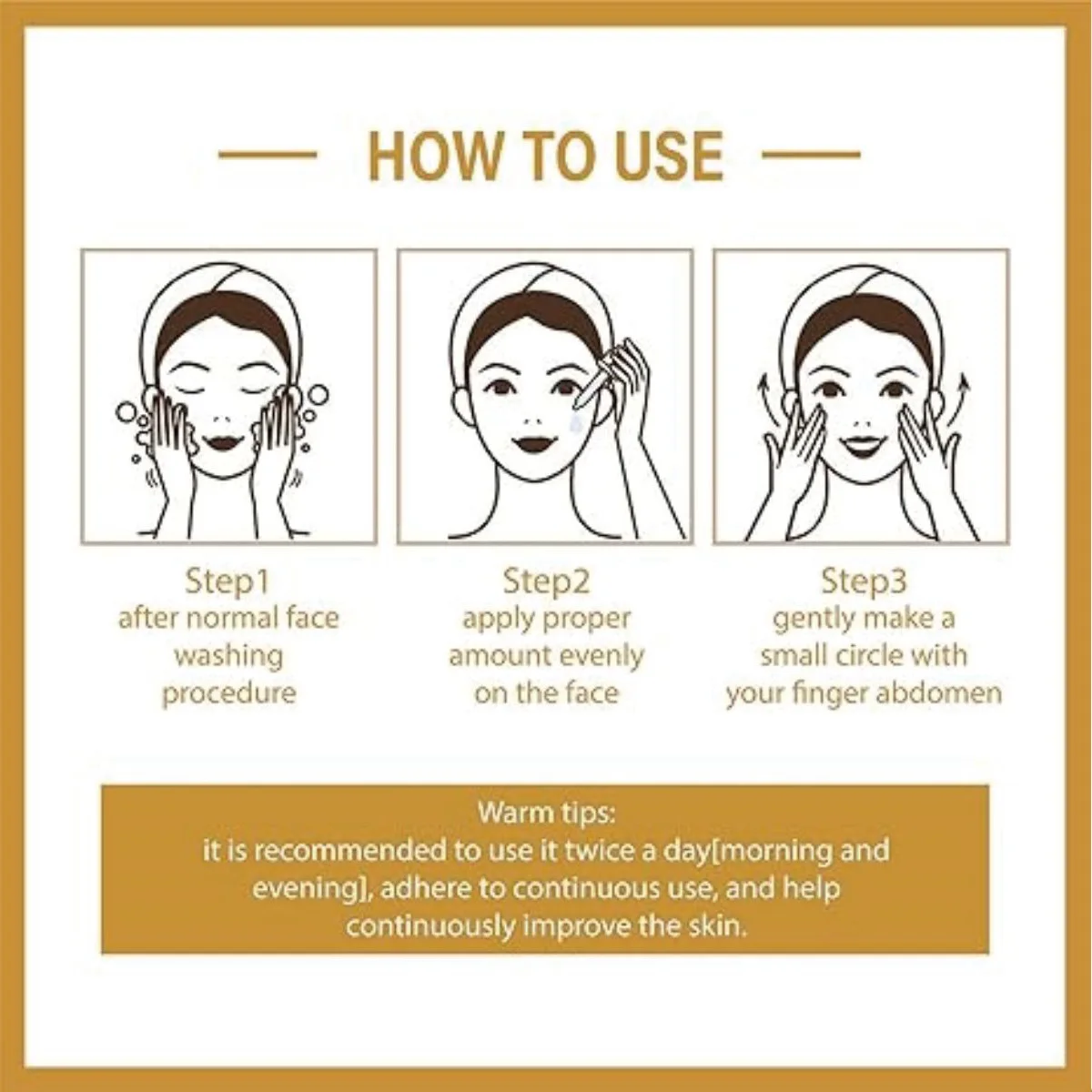 HOW TO USE

Step1
after normal face washing procedure

Step2
apply proper amount evenly on the face

Step3
gently make a small circle with your finger abdomen

Warm tips:
it is recommended to use it twice a day[morning and evening], adhere to continuous use, and help continuously improve the skin.