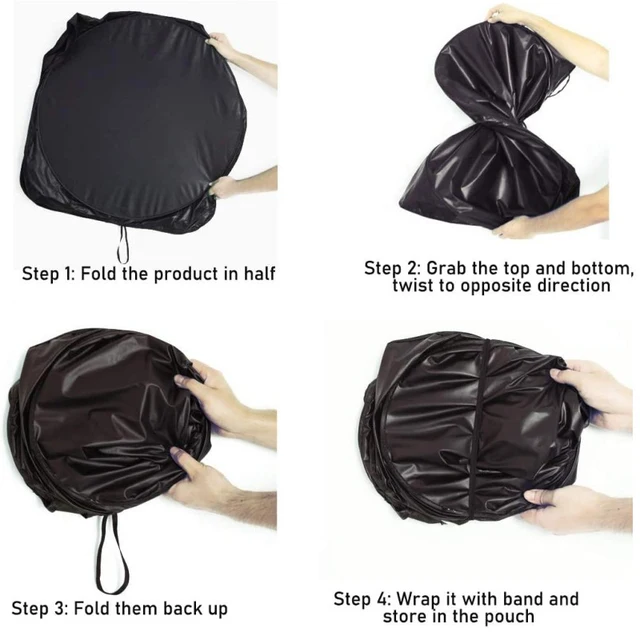 Step 1: Fold the product in half

Step 2: Grab the top and bottom, twist to opposite direction

Step 3: Fold them back up

Step 4: Wrap it with band and store in the pouch