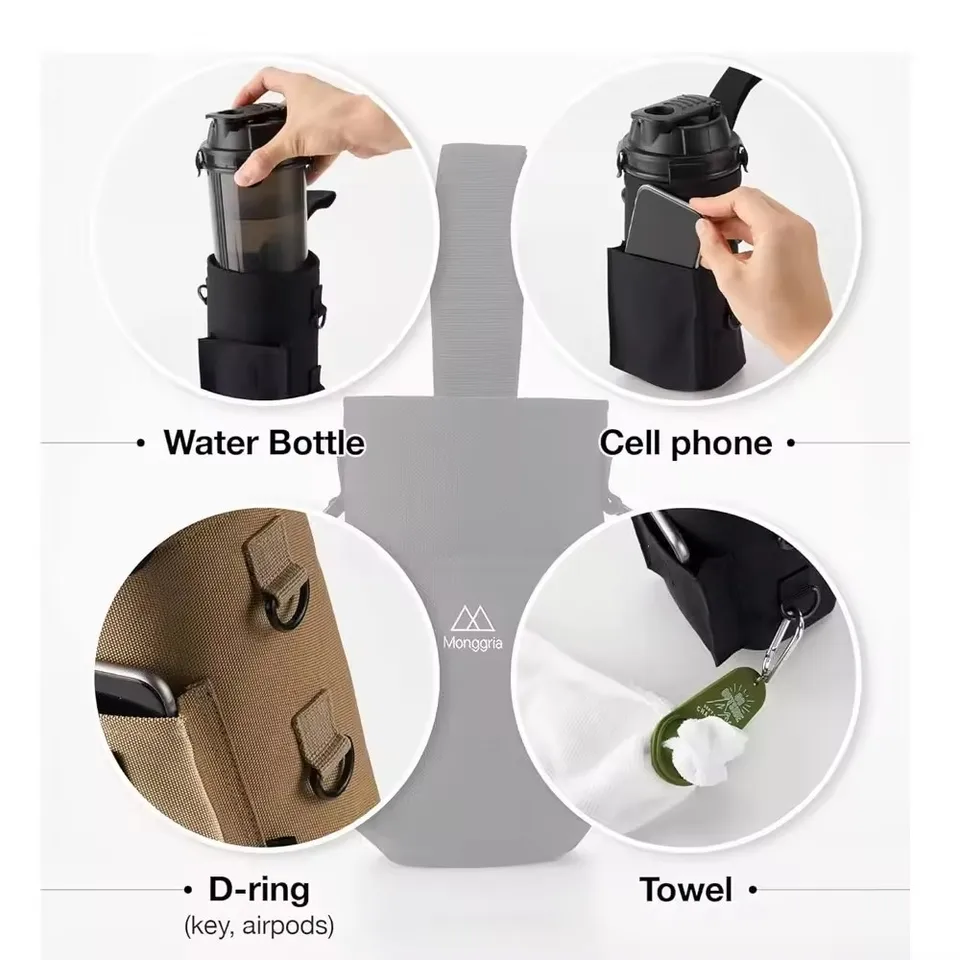 • Water Bottle

Cell phone •

Monggria

• D-ring
(key, airpods)

Towel •