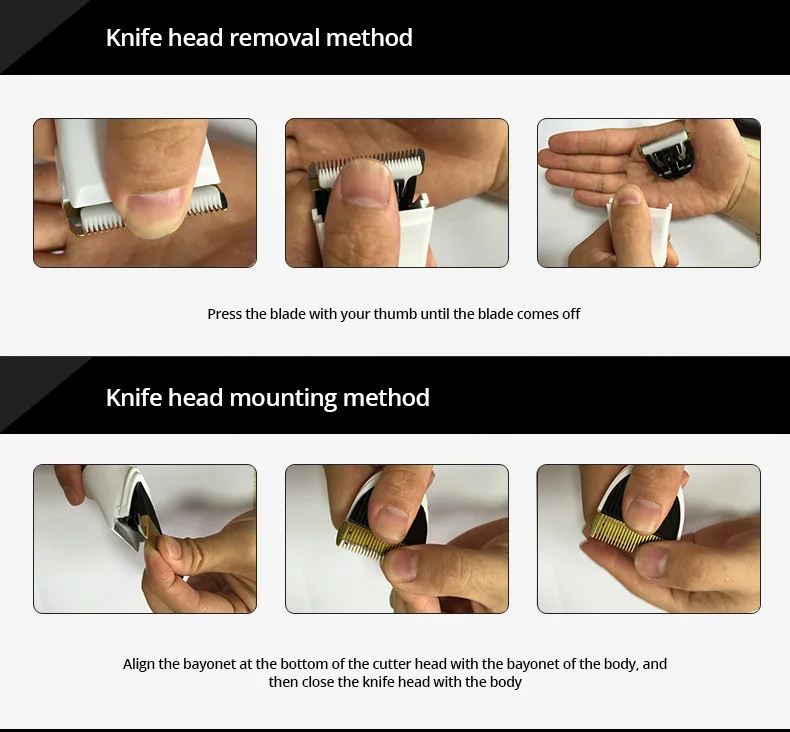 Knife head removal method

Press the blade with your thumb until the blade comes off

Knife head mounting method

Align the bayonet at the bottom of the cutter head with the bayonet of the body, and then close the knife head with the body