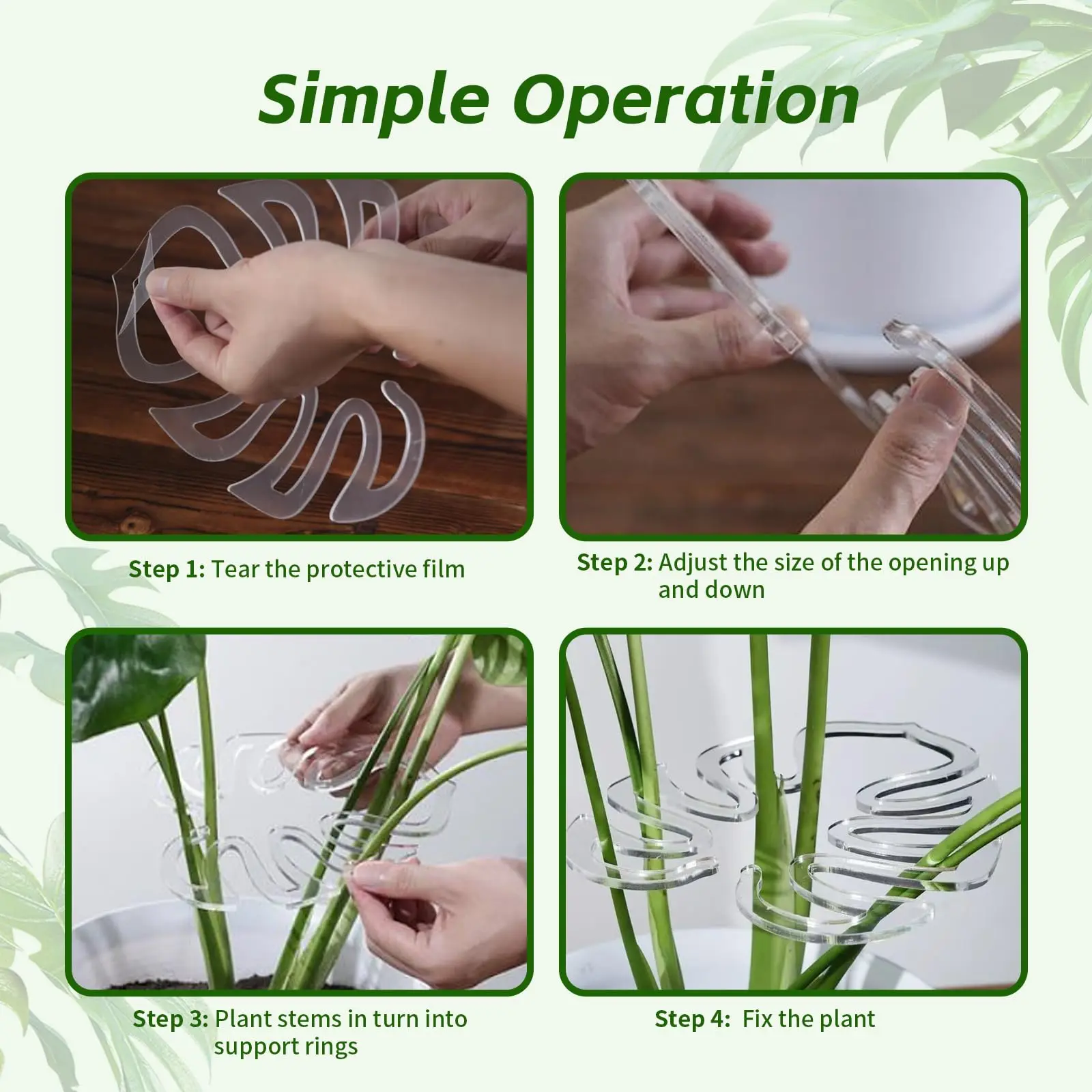 Simple Operation

Step 1: Tear the protective film

Step 2: Adjust the size of the opening up and down

Step 3: Plant stems in turn into support rings

Step 4: Fix the plant