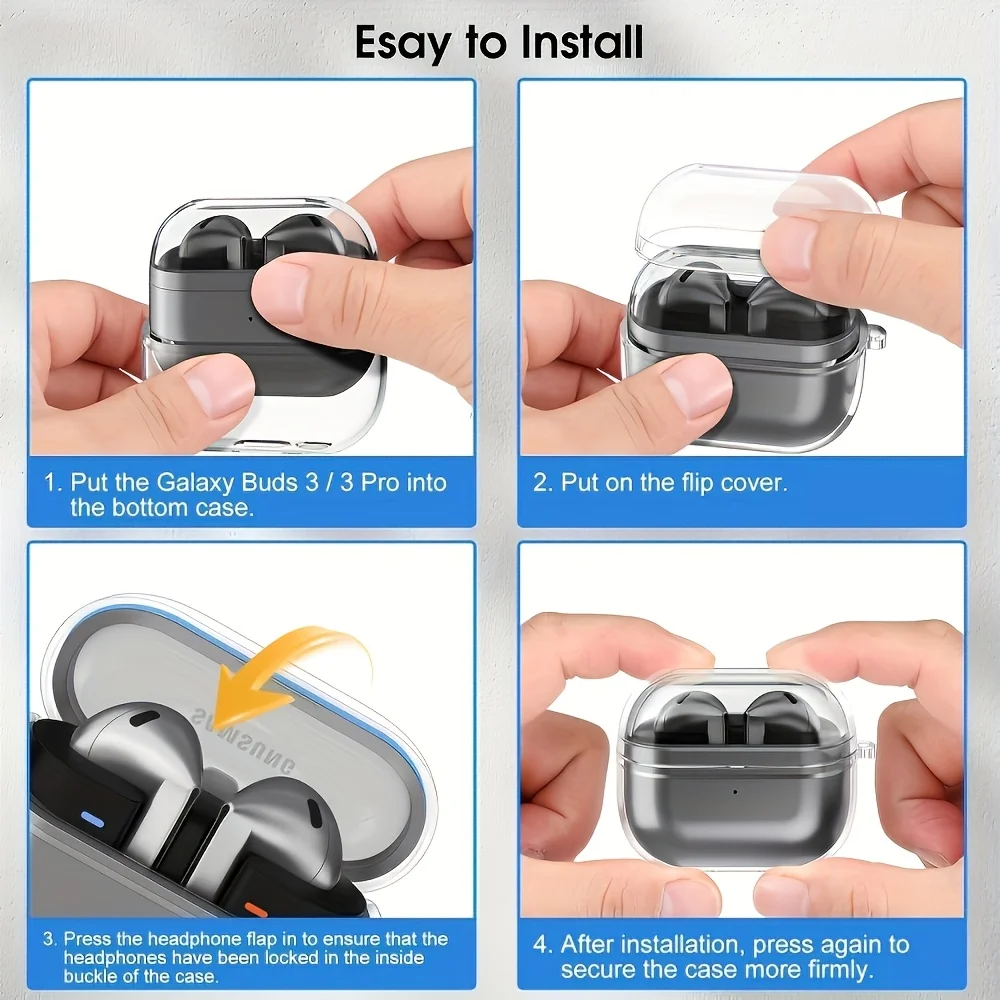 Esay to Install

1. Put the Galaxy Buds 3 / 3 Pro into the bottom case.

2. Put on the flip cover.

SAMSUNG

3. Press the headphone flap in to ensure that the headphones have been locked in the inside buckle of the case.

4. After installation, press again to secure the case more firmly.