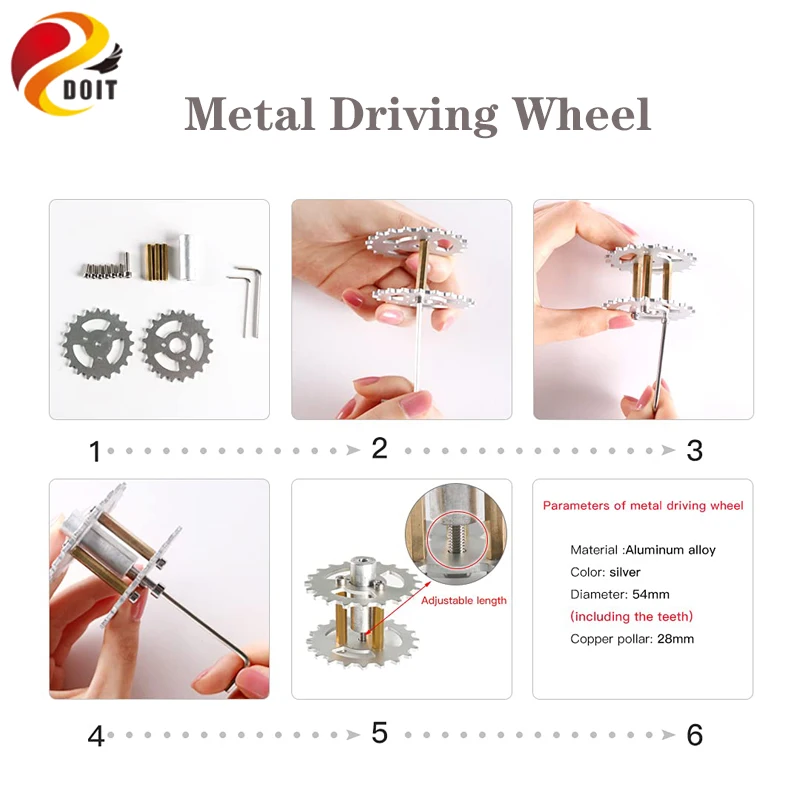 DOIT

Metal Driving Wheel

1 2 3

Adjustable length

Parameters of metal driving wheel

Material :Aluminum alloy
Color: silver
Diameter: 54mm
(including the teeth)
Copper pollar: 28mm

4 5 6