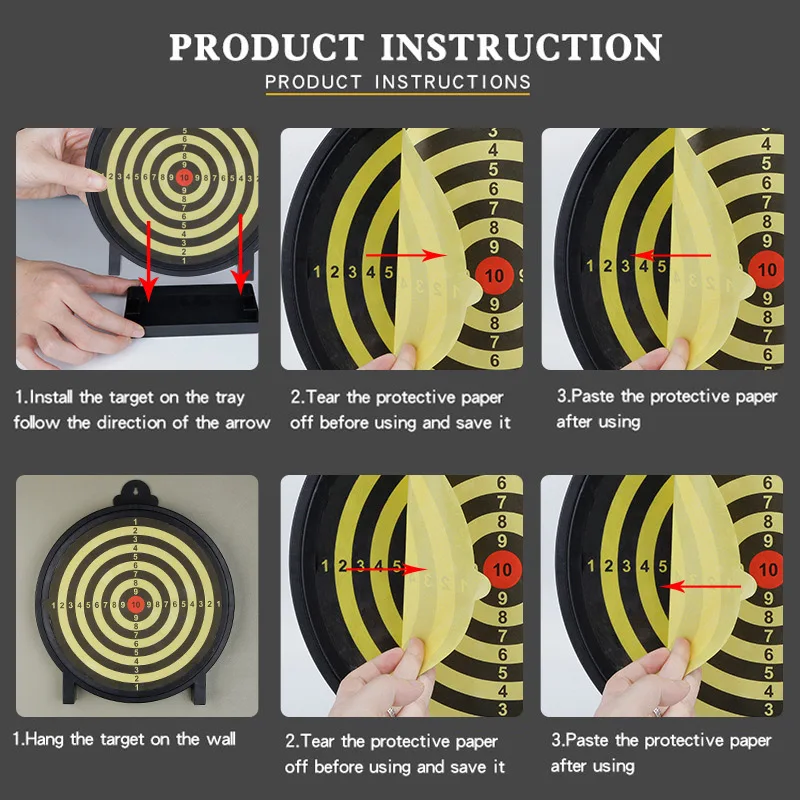 PRODUCT INSTRUCTION
PRODUCT INSTRUCTIONS

1.Install the target on the tray follow the direction of the arrow

2.Tear the protective paper off before using and save it

3.Paste the protective paper after using

1.Hang the target on the wall

2.Tear the protective paper off before using and save it

3.Paste the protective paper after using