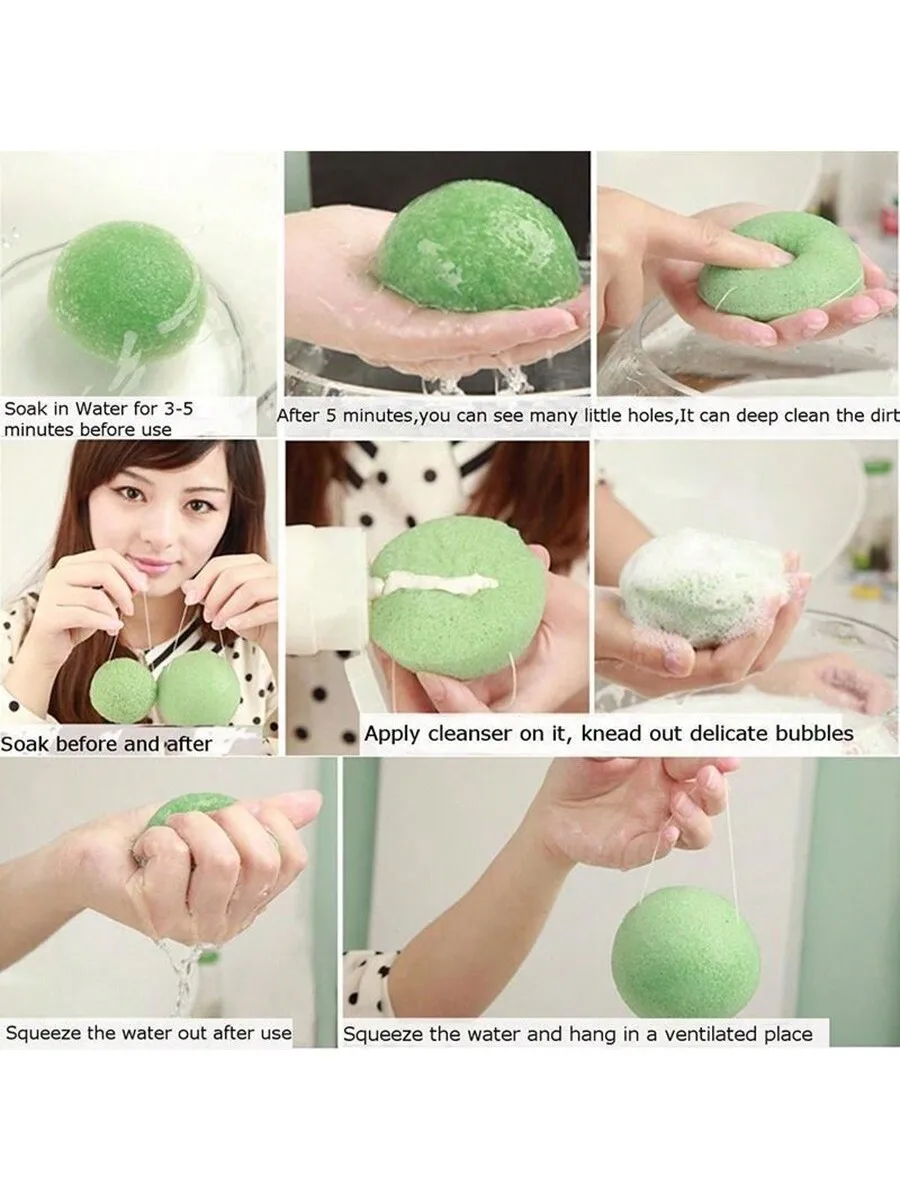 Soak in Water for 3-5 minutes before use

After 5 minutes,you can see many little holes,It can deep clean the dirt

Soak before and after

Apply cleanser on it, knead out delicate bubbles

Squeeze the water out after use

Squeeze the water and hang in a ventilated place