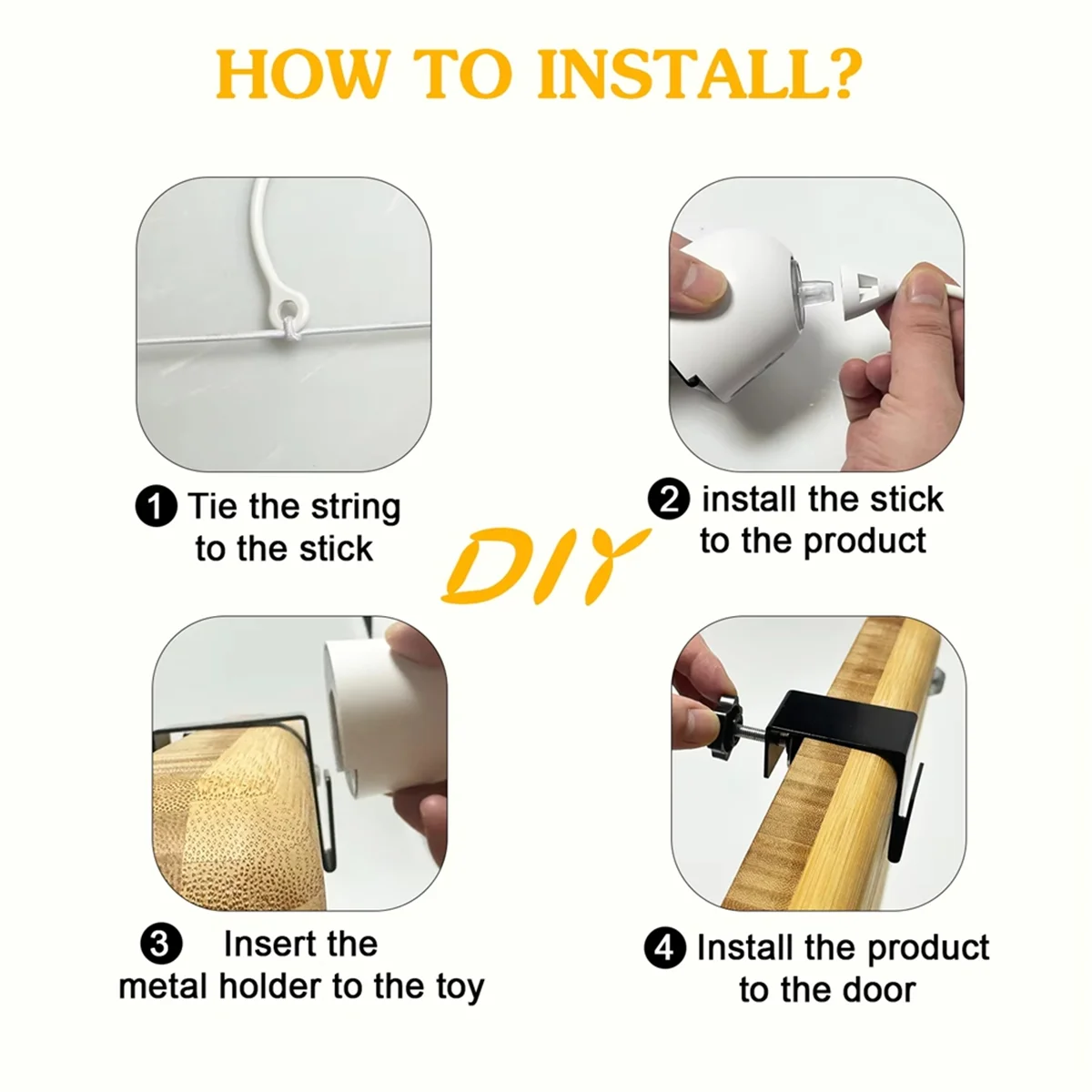 HOW TO INSTALL?

1 Tie the string to the stick

2 install the stick to the product

DIY

3 Insert the metal holder to the toy

4 Install the product to the door