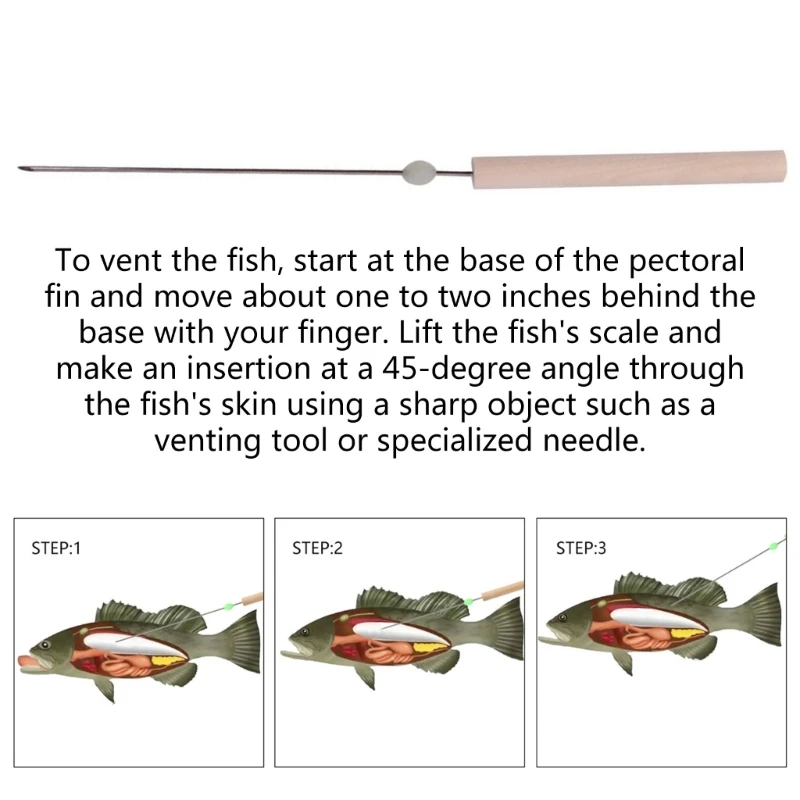 To vent the fish, start at the base of the pectoral fin and move about one to two inches behind the base with your finger. Lift the fish's scale and make an insertion at a 45-degree angle through the fish's skin using a sharp object such as a venting tool or specialized needle.

STEP:1

STEP:2

STEP:3