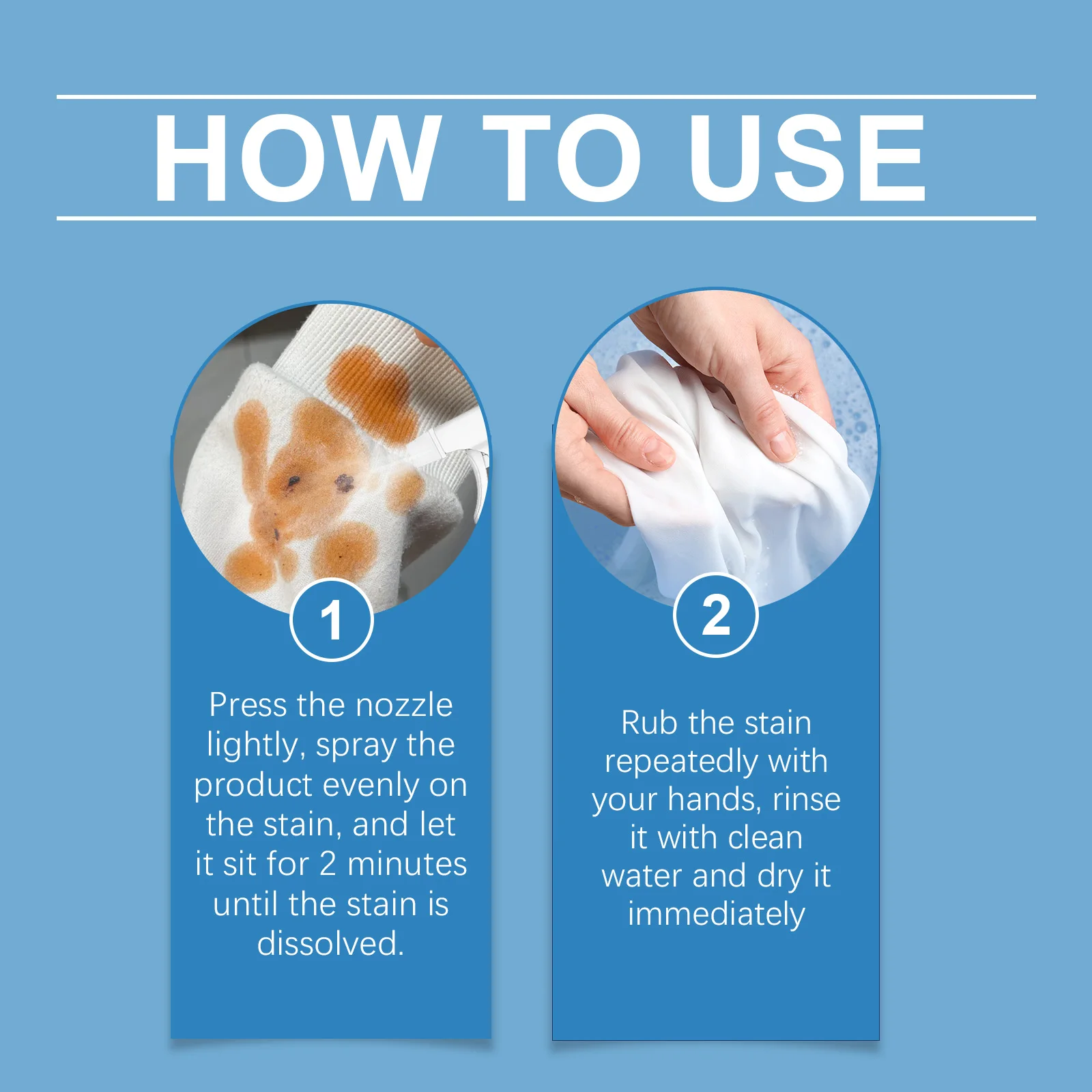 HOW TO USE

1

Press the nozzle lightly, spray the product evenly on the stain, and let it sit for 2 minutes until the stain is dissolved.

2

Rub the stain repeatedly with your hands, rinse it with clean water and dry it immediately