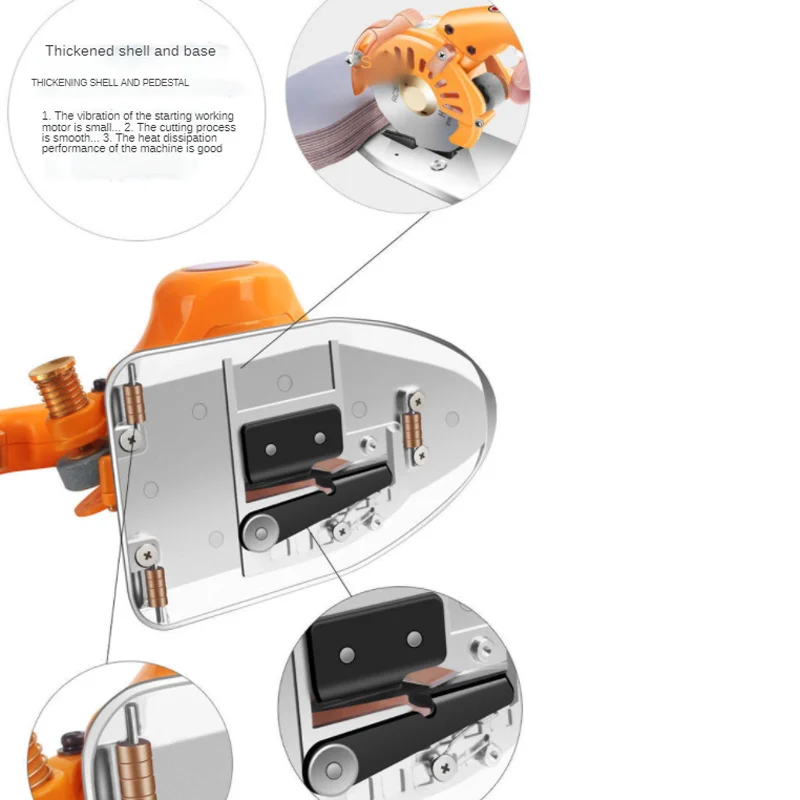 Thickened shell and base

THICKENING SHELL AND PEDESTAL

1. The vibration of the starting working motor is small... 2. The cutting process is smooth... 3. The heat dissipation performance of the machine is good