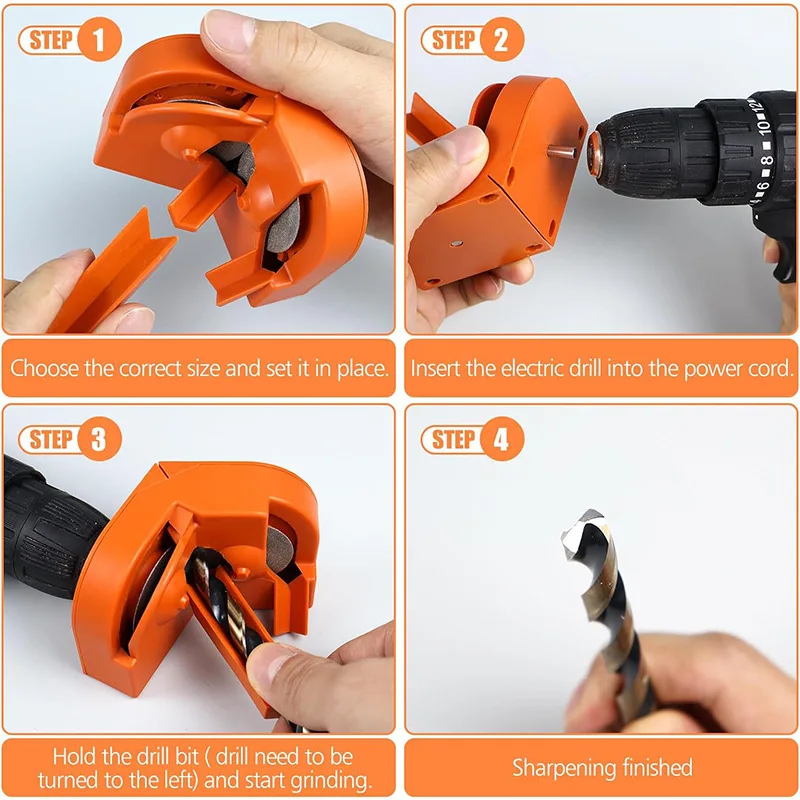 STEP 1

Choose the correct size and set it in place.

STEP 2

6 8 10 12

Insert the electric drill into the power cord.

STEP 3

Hold the drill bit ( drill need to be turned to the left) and start grinding.

STEP 4

Sharpening finished