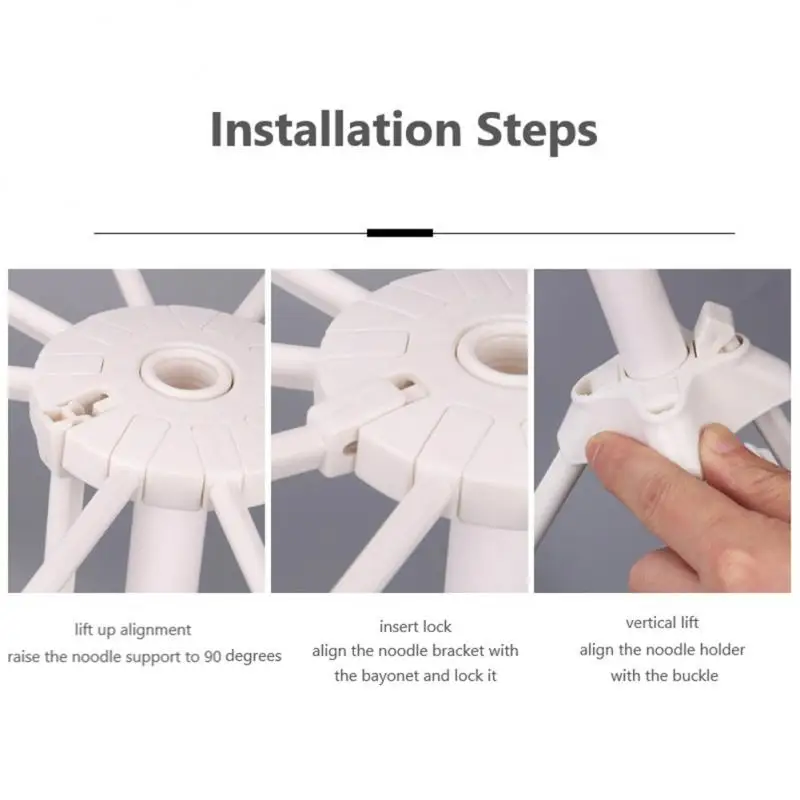 Installation Steps

lift up alignment
raise the noodle support to 90 degrees

insert lock
align the noodle bracket with the bayonet and lock it

vertical lift
align the noodle holder with the buckle