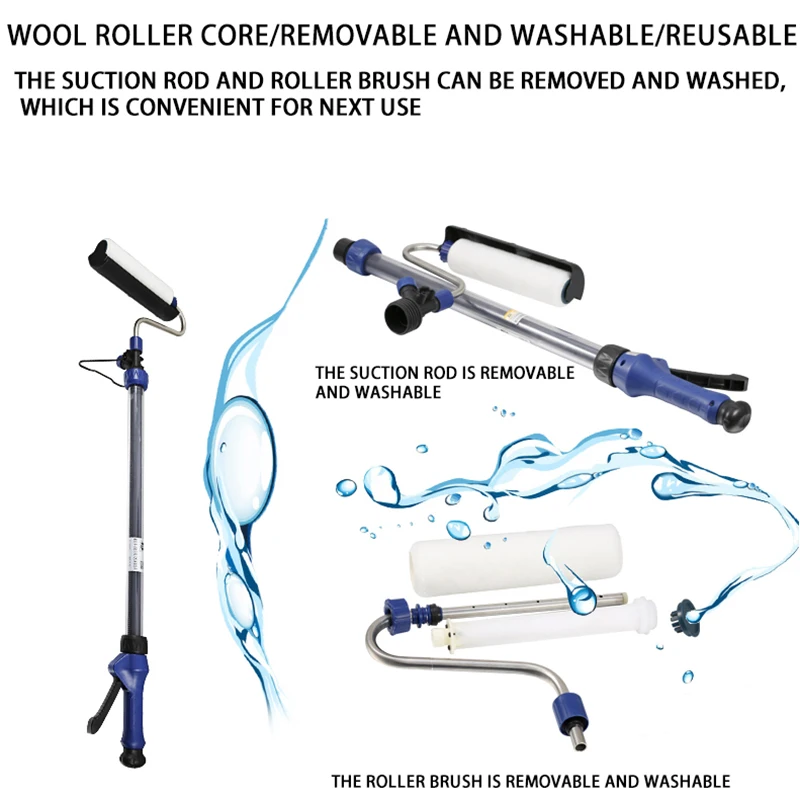 WOOL ROLLER CORE/REMOVABLE AND WASHABLE/REUSABLE

THE SUCTION ROD AND ROLLER BRUSH CAN BE REMOVED AND WASHED, WHICH IS CONVENIENT FOR NEXT USE

THE SUCTION ROD IS REMOVABLE AND WASHABLE

THE ROLLER BRUSH IS REMOVABLE AND WASHABLE