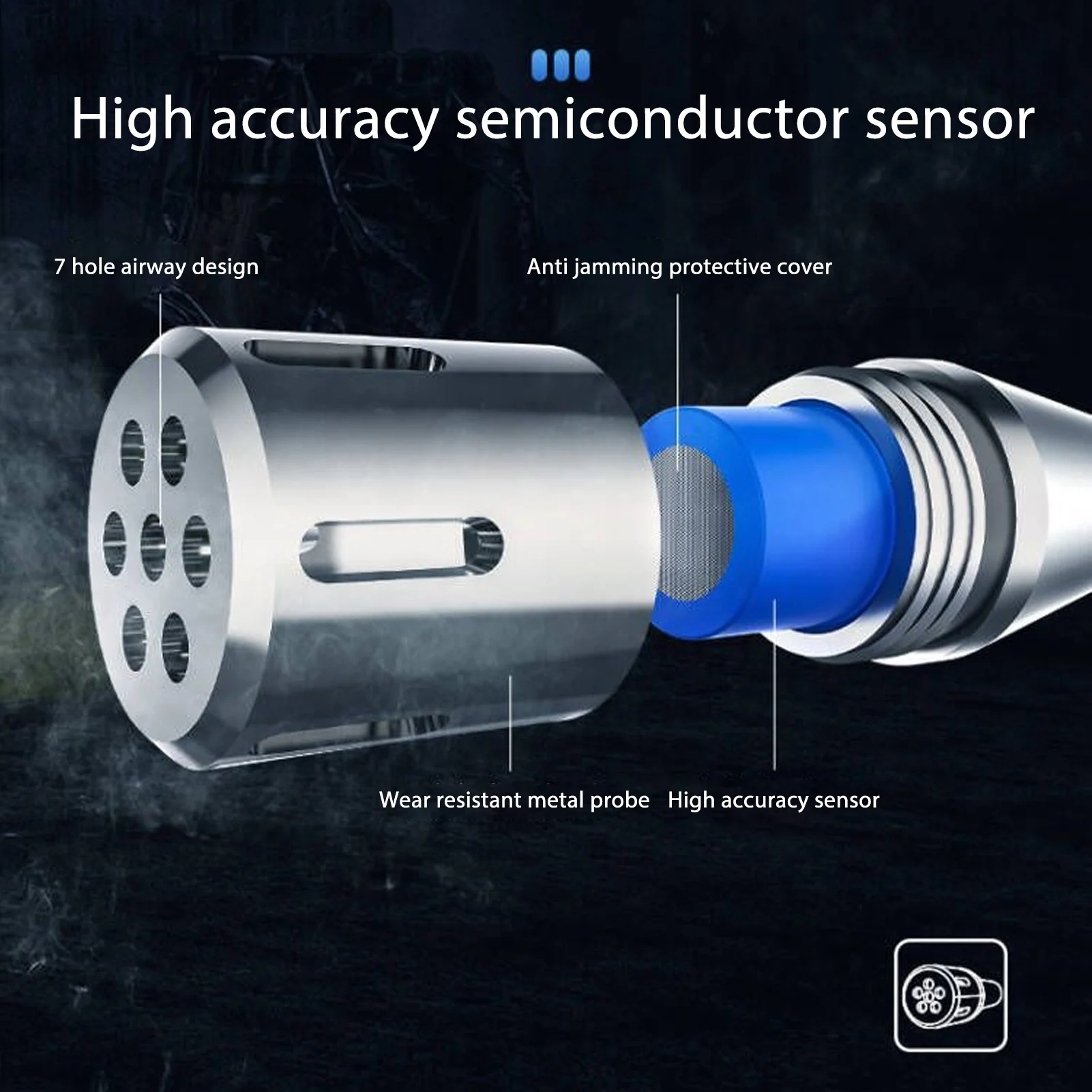 High accuracy semiconductor sensor

7 hole airway design

Anti jamming protective cover

Wear resistant metal probe

High accuracy sensor