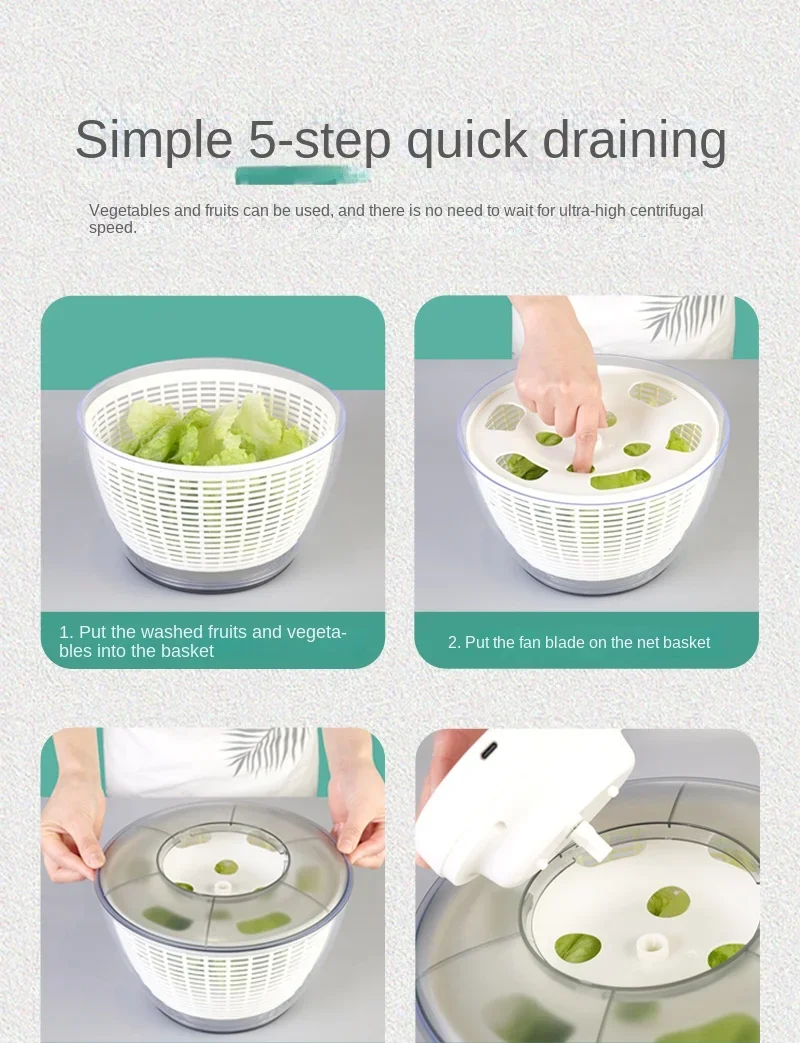 Simple 5-step quick draining

Vegetables and fruits can be used, and there is no need to wait for ultra-high centrifugal speed.

1. Put the washed fruits and vegetables into the basket

2. Put the fan blade on the net basket