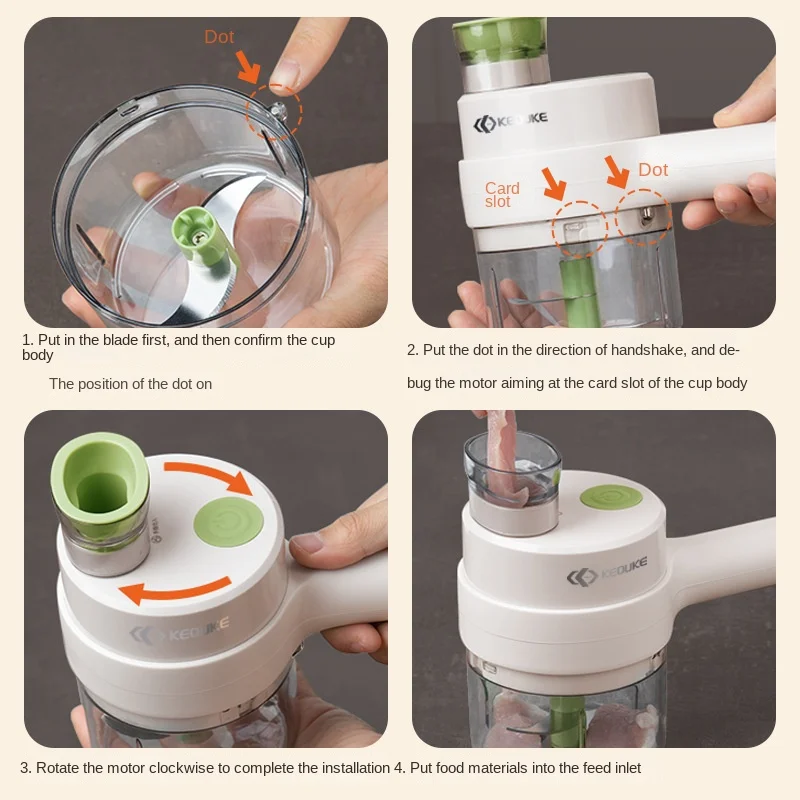 Dot

1. Put in the blade first, and then confirm the cup body

The position of the dot on

KEOUKE

Card slot

Dot

2. Put the dot in the direction of handshake, and debug the motor aiming at the card slot of the cup body

KEOUKE

KEOUKE

3. Rotate the motor clockwise to complete the installation 4. Put food materials into the feed inlet