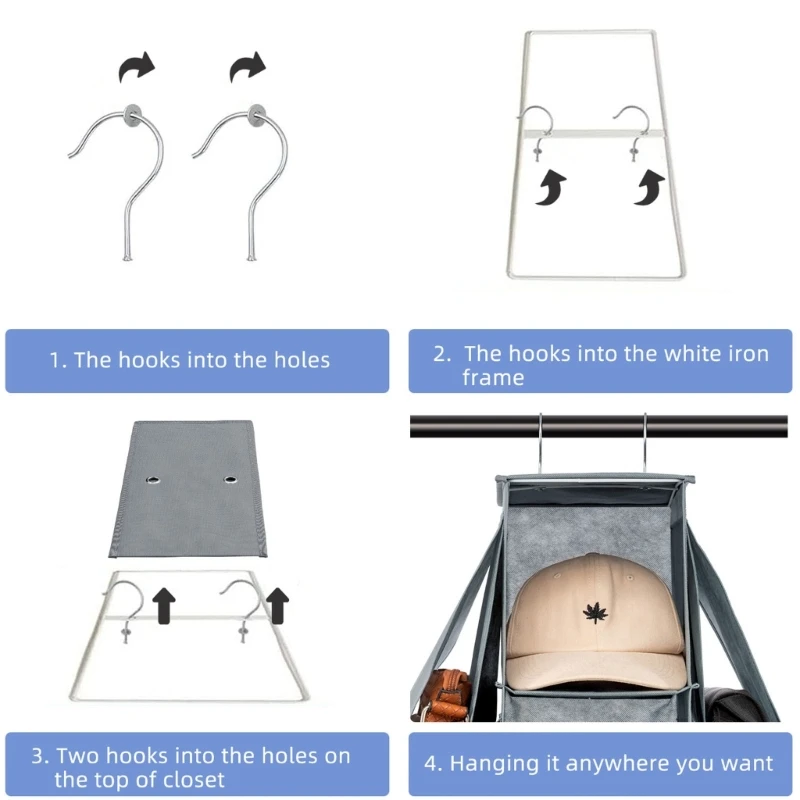 1. The hooks into the holes

2. The hooks into the white iron frame

3. Two hooks into the holes on the top of closet

4. Hanging it anywhere you want