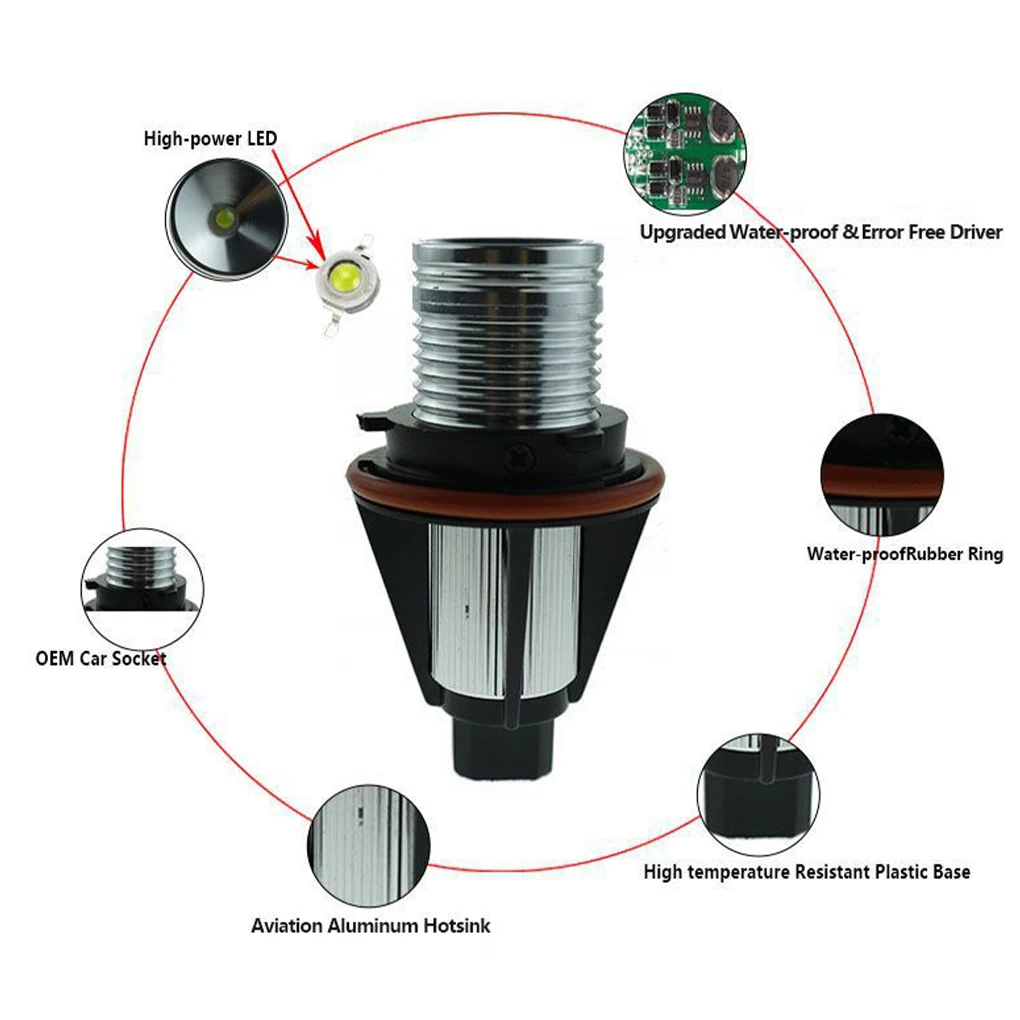 High-power LED

Upgraded Water-proof & Error Free Driver

Water-proofRubber Ring

OEM Car Socket

High temperature Resistant Plastic Base

Aviation Aluminum Hotsink