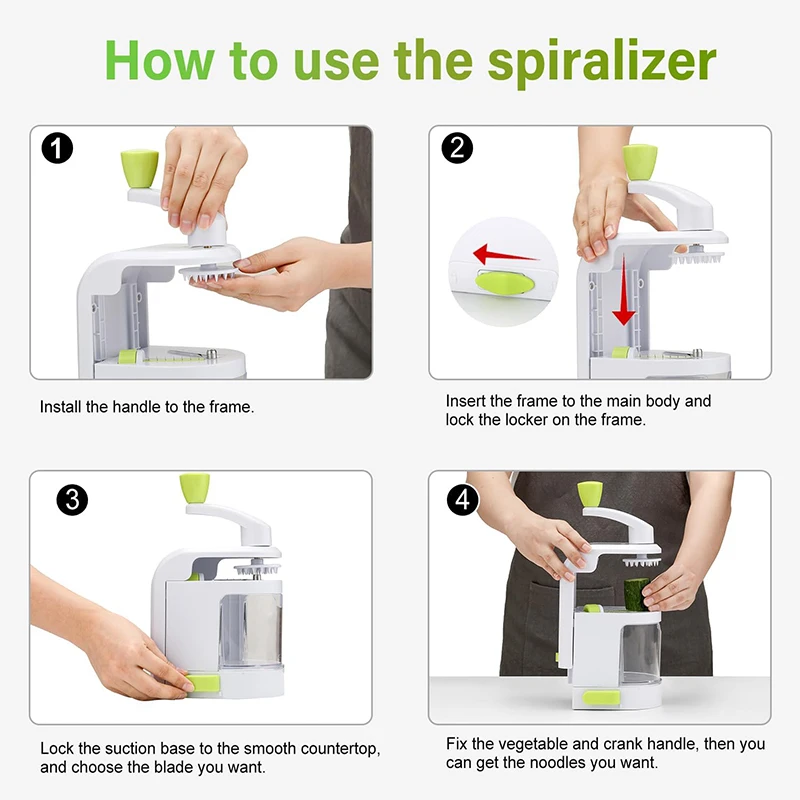 How to use the spiralizer

1

Install the handle to the frame.

2

Insert the frame to the main body and lock the locker on the frame.

3

Lock the suction base to the smooth countertop, and choose the blade you want.

4

Fix the vegetable and crank handle, then you can get the noodles you want.