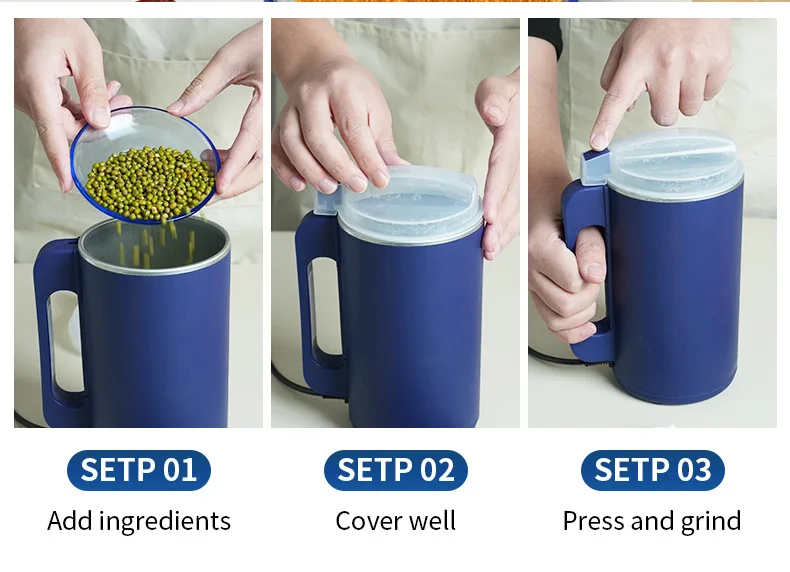 SETP 01
Add ingredients

SETP 02
Cover well

SETP 03
Press and grind