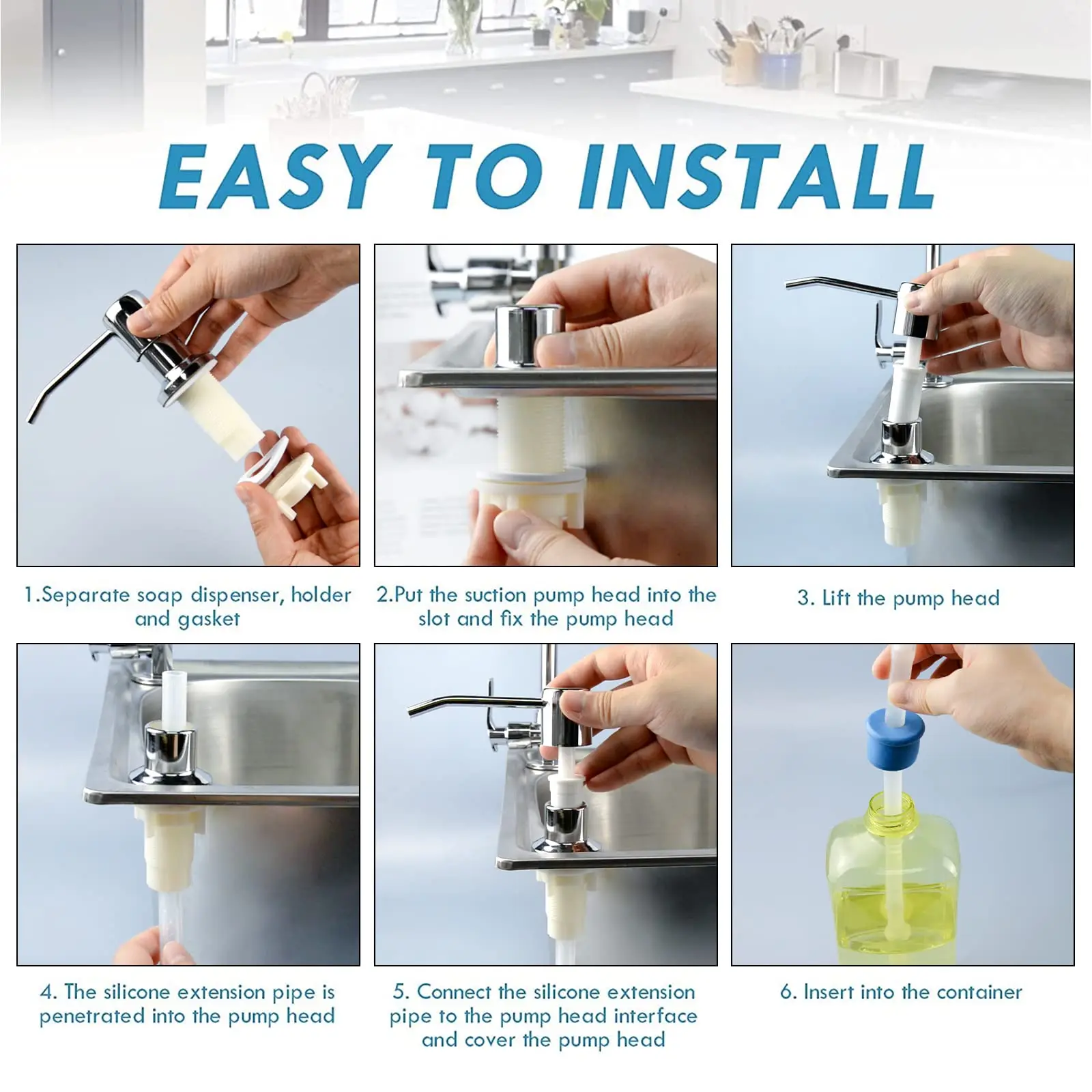 EASY TO INSTALL

1.Separate soap dispenser, holder and gasket

2.Put the suction pump head into the slot and fix the pump head

3. Lift the pump head

4. The silicone extension pipe is penetrated into the pump head

5. Connect the silicone extension pipe to the pump head interface and cover the pump head

6. Insert into the container