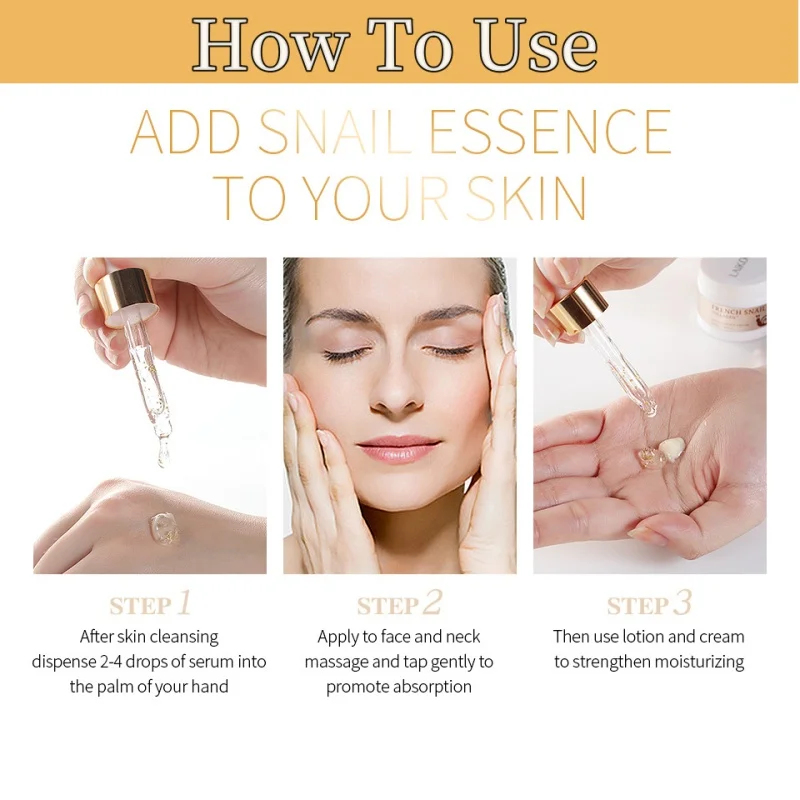 How To Use

ADD SNAIL ESSENCE TO YOUR SKIN

FRENCH SNAIL

STEP 1
After skin cleansing dispense 2-4 drops of serum into the palm of your hand

STEP 2
Apply to face and neck massage and tap gently to promote absorption

STEP 3
Then use lotion and cream to strengthen moisturizing