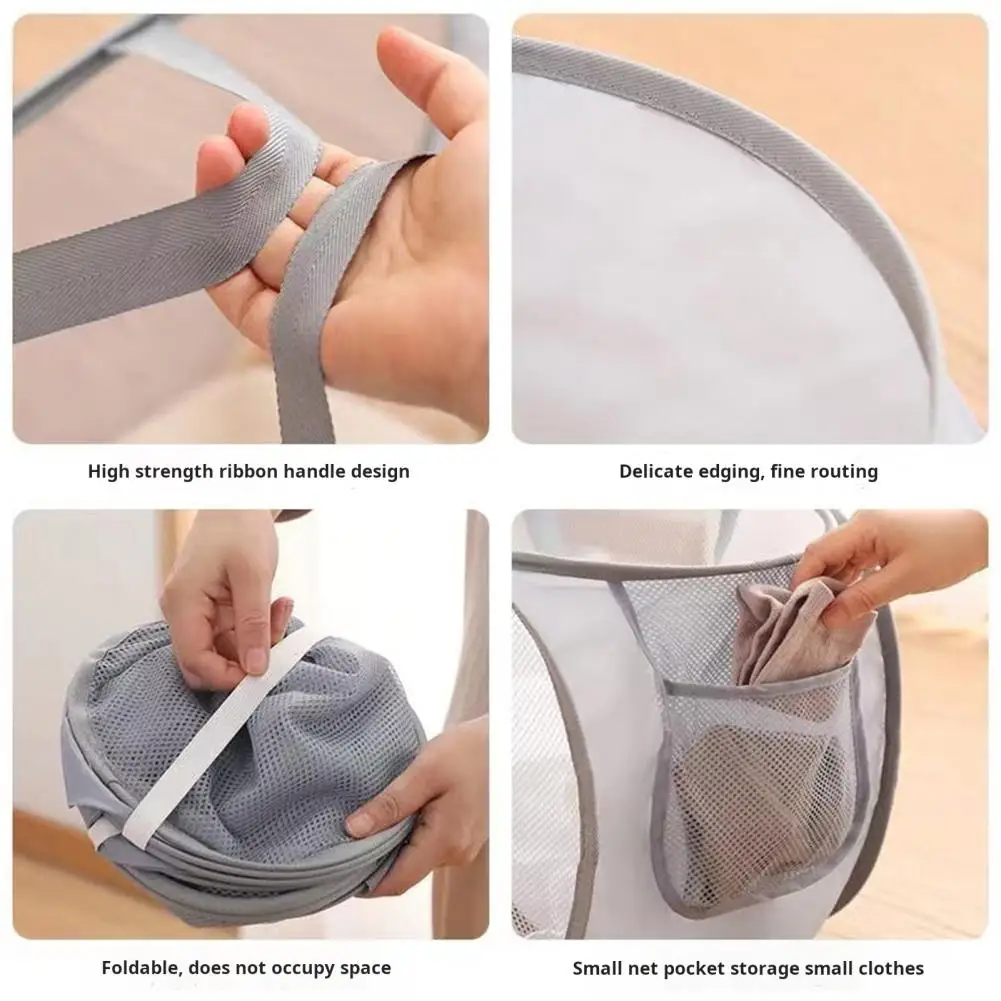 High strength ribbon handle design

Delicate edging, fine routing

Foldable, does not occupy space

Small net pocket storage small clothes