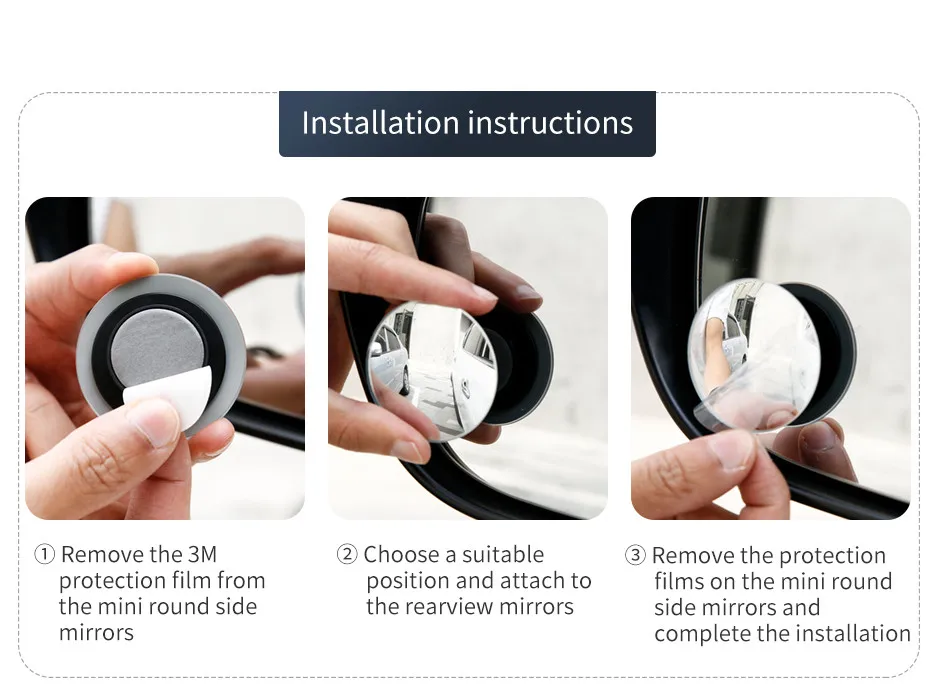 Installation instructions

① Remove the 3M protection film from the mini round side mirrors

② Choose a suitable position and attach to the rearview mirrors

③ Remove the protection films on the mini round side mirrors and complete the installation