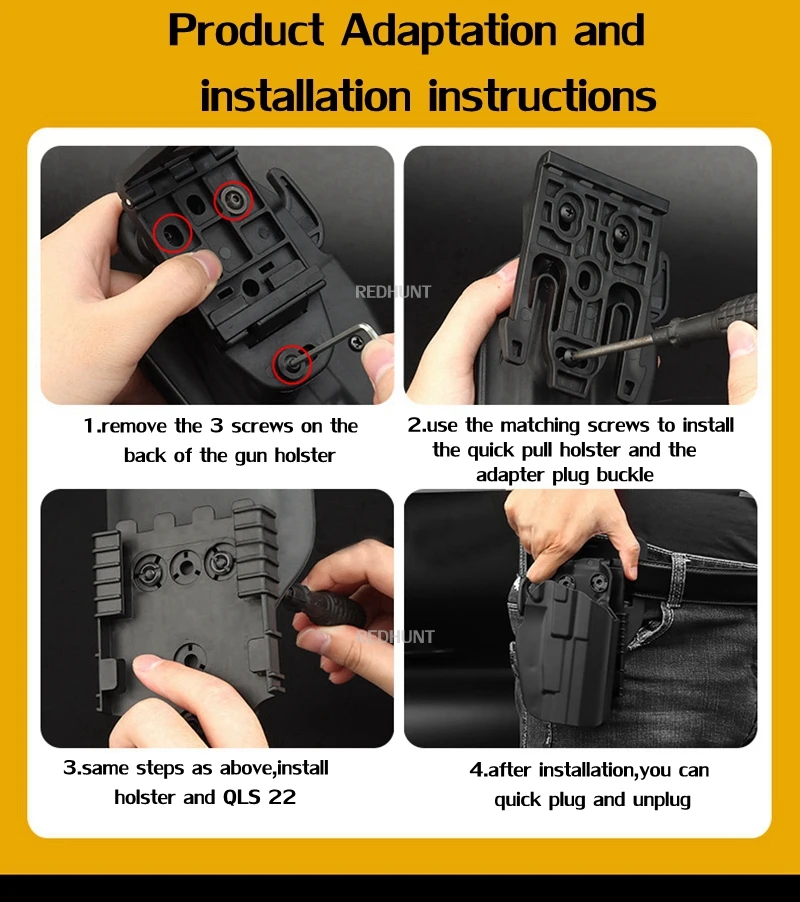 Product Adaptation and installation instructions

REDHUNT

1.remove the 3 screws on the back of the gun holster

2.use the matching screws to install the quick pull holster and the adapter plug buckle

REDHUNT

3.same steps as above,install holster and QLS 22

4.after installation,you can quick plug and unplug