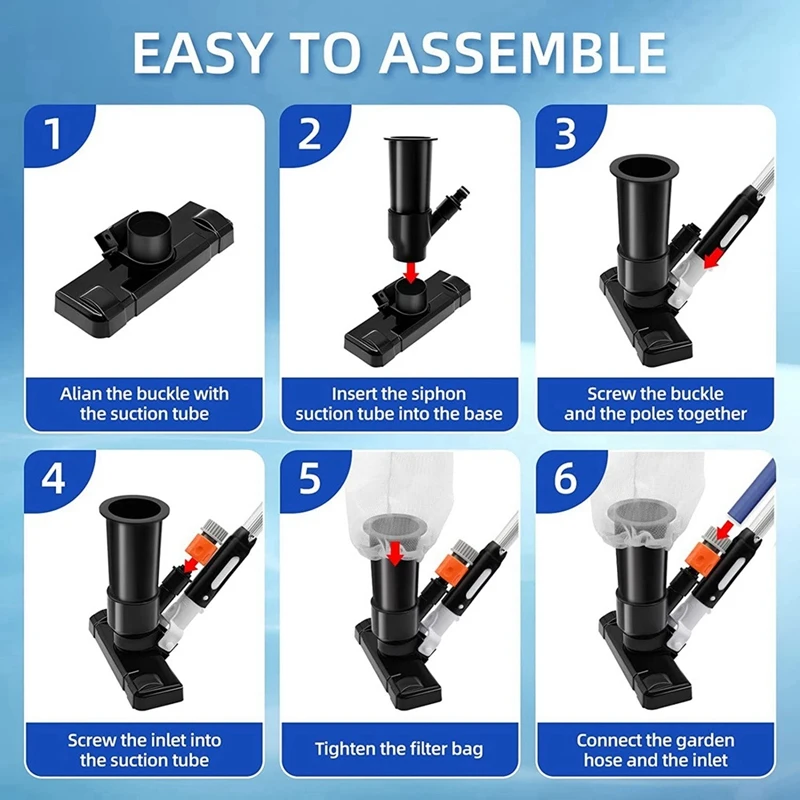 EASY TO ASSEMBLE

1

Alian the buckle with the suction tube

2

Insert the siphon suction tube into the base

3

Screw the buckle and the poles together

4

Screw the inlet into the suction tube

5

Tighten the filter bag

6

Connect the garden hose and the inlet