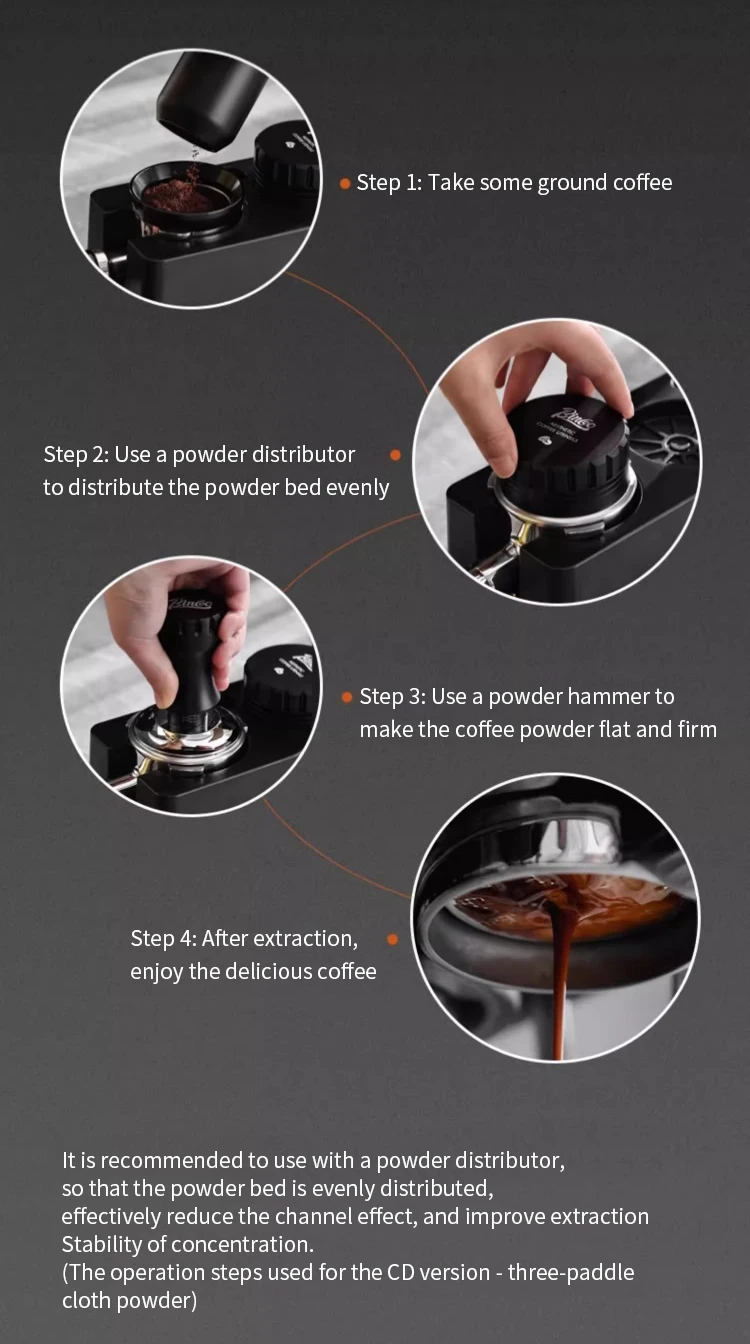 Step 1: Take some ground coffee

Step 2: Use a powder distributor to distribute the powder bed evenly

Step 3: Use a powder hammer to make the coffee powder flat and firm

Step 4: After extraction, enjoy the delicious coffee

It is recommended to use with a powder distributor, so that the powder bed is evenly distributed, effectively reduce the channel effect, and improve extraction Stability of concentration.
(The operation steps used for the CD version - three-paddle cloth powder)