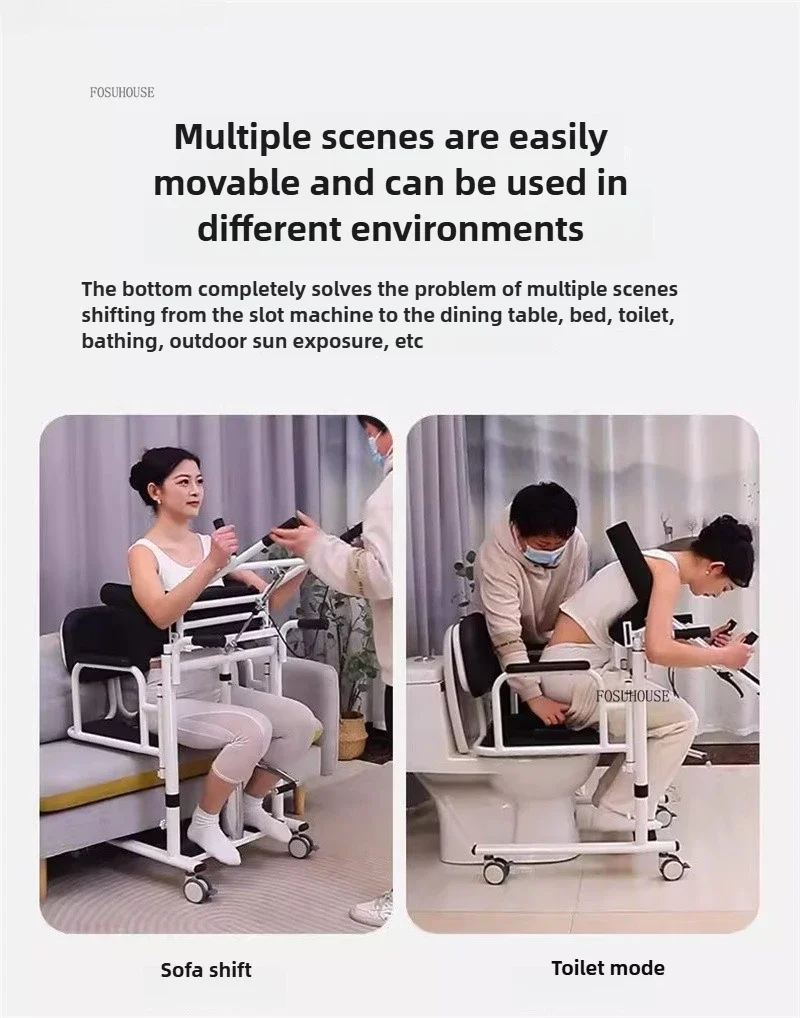 FOSUHOUSE

Multiple scenes are easily movable and can be used in different environments

The bottom completely solves the problem of multiple scenes shifting from the slot machine to the dining table, bed, toilet, bathing, outdoor sun exposure, etc

FOSUHOUSE

Sofa shift

Toilet mode