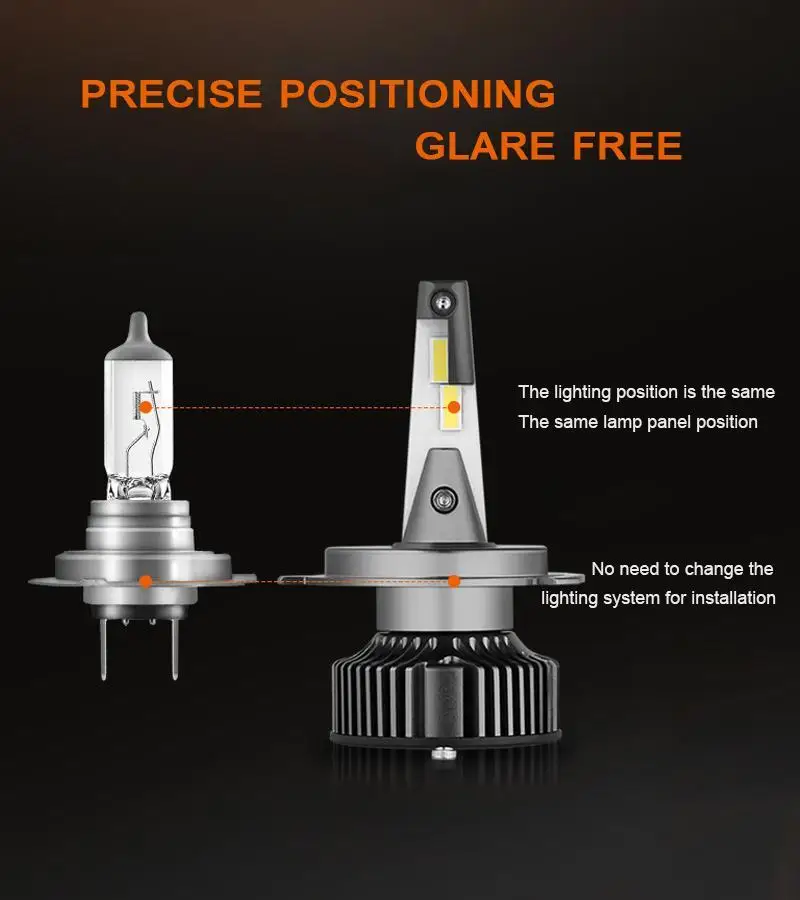 PRECISE POSITIONING
GLARE FREE

The lighting position is the same
The same lamp panel position

No need to change the lighting system for installation