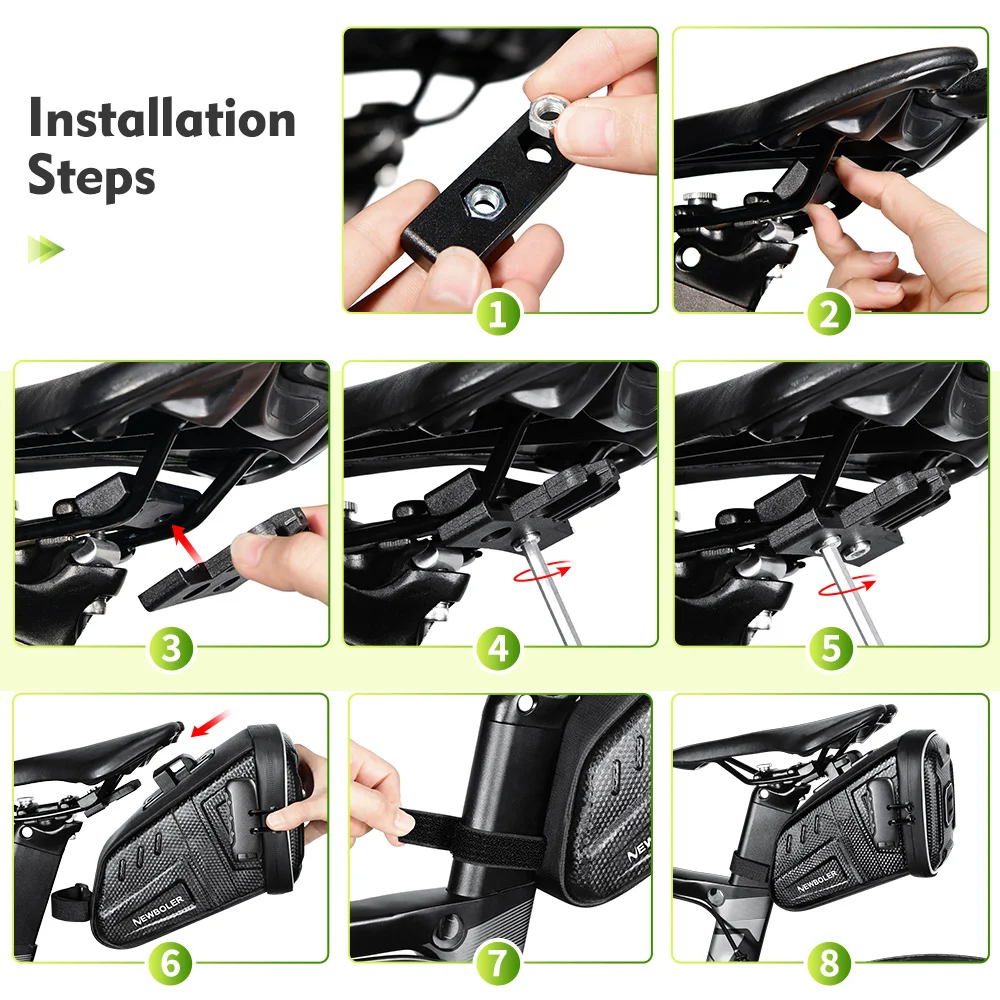 Installation Steps

1

2

3

4

5

NEWBOLER

6

NEWBOLER

7

NEWBOLER

8