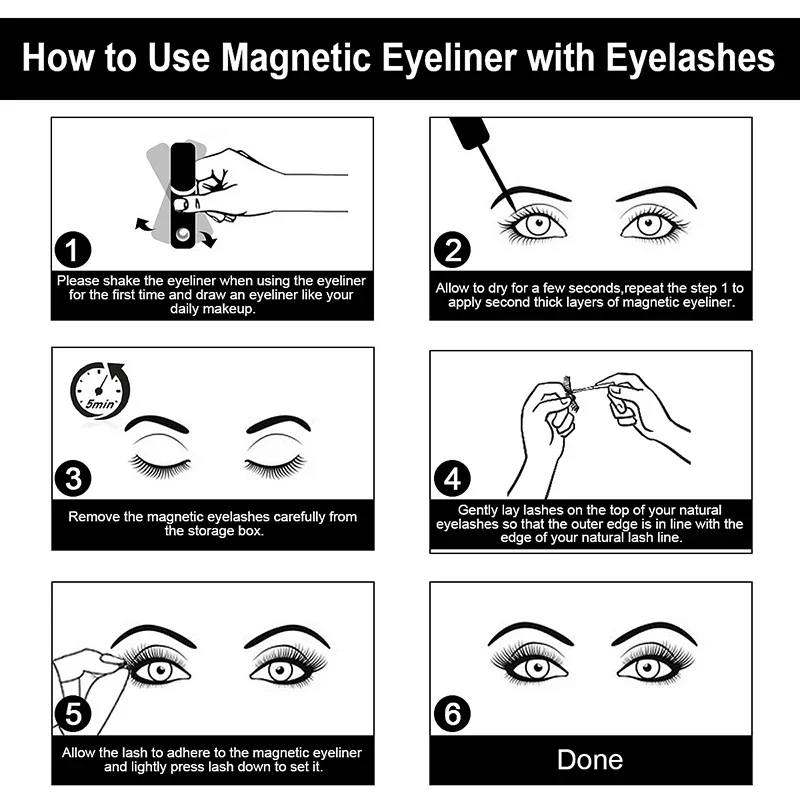 How to Use Magnetic Eyeliner with Eyelashes

1
Please shake the eyeliner when using the eyeliner for the first time and draw an eyeliner like your daily makeup.

2
Allow to dry for a few seconds,repeat the step 1 to apply second thick layers of magnetic eyeliner.

5min
3
Remove the magnetic eyelashes carefully from the storage box.

4
Gently lay lashes on the top of your natural eyelashes so that the outer edge is in line with the edge of your natural lash line.

5
Allow the lash to adhere to the magnetic eyeliner and lightly press lash down to set it.

6
Done