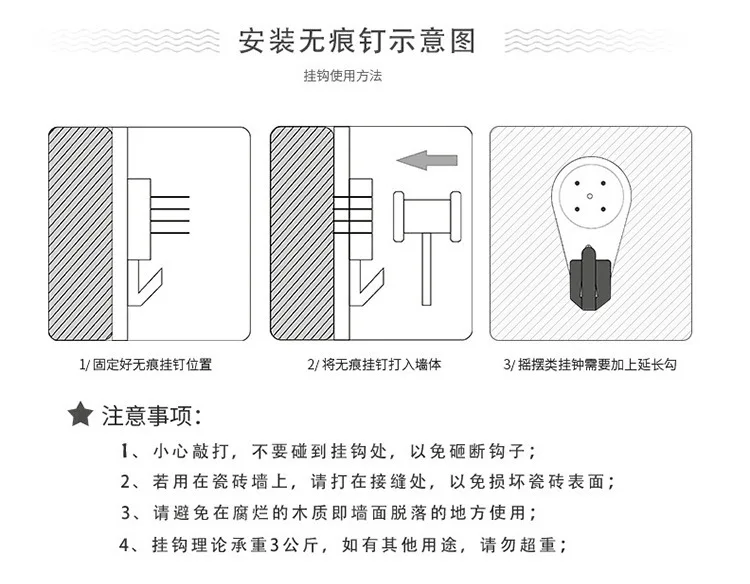 安装无痕钉示意图

挂钩使用方法

1/ 固定好无痕挂钉位置

2/ 将无痕挂钉打入墙体

3/ 摇摆类挂钟需要加上延长勾

★ 注意事项：

1、小心敲打，不要碰到挂钩处，以免砸断钩子；

2、若用在瓷砖墙上，请打在接缝处，以免损坏瓷砖表面；

3、请避免在腐烂的木质即墙面脱落的地方使用；

4、挂钩理论承重3公斤，如有其他用途，请勿超重；