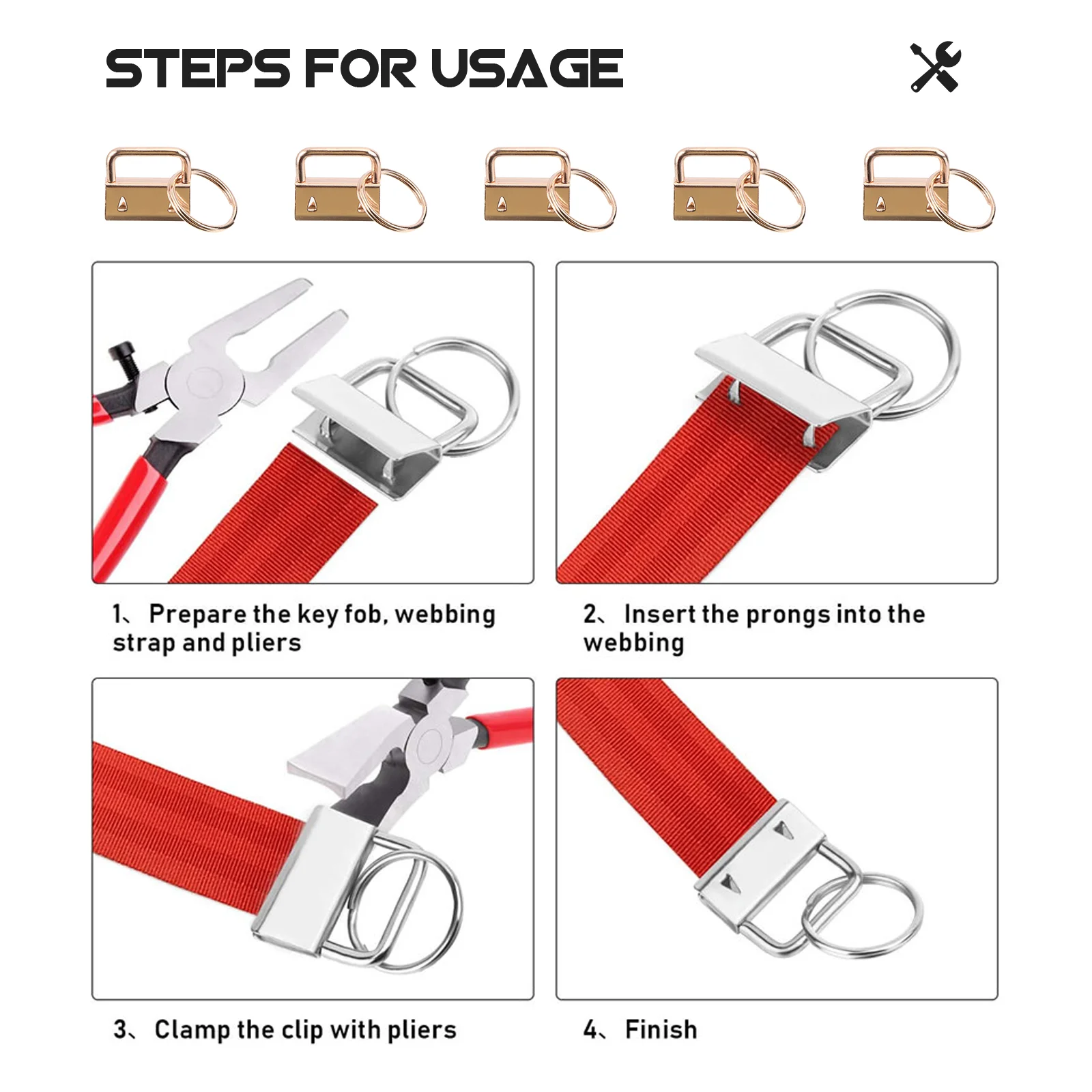 STEPS FOR USAGE

1、Prepare the key fob, webbing strap and pliers

2、Insert the prongs into the webbing

3、Clamp the clip with pliers

4、Finish