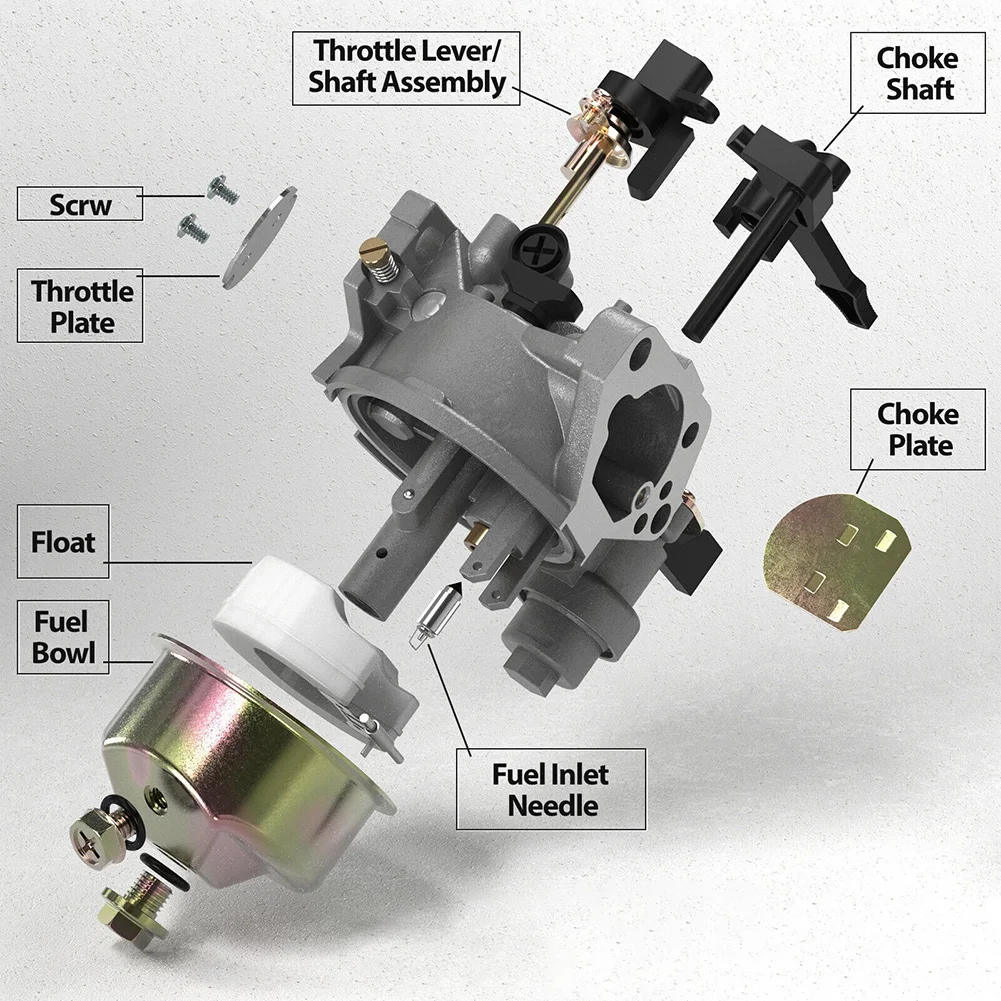 Throttle Lever/
Shaft Assembly

Choke
Shaft

Scrw

Throttle
Plate

Choke
Plate

Float

Fuel
Bowl

Fuel Inlet
Needle