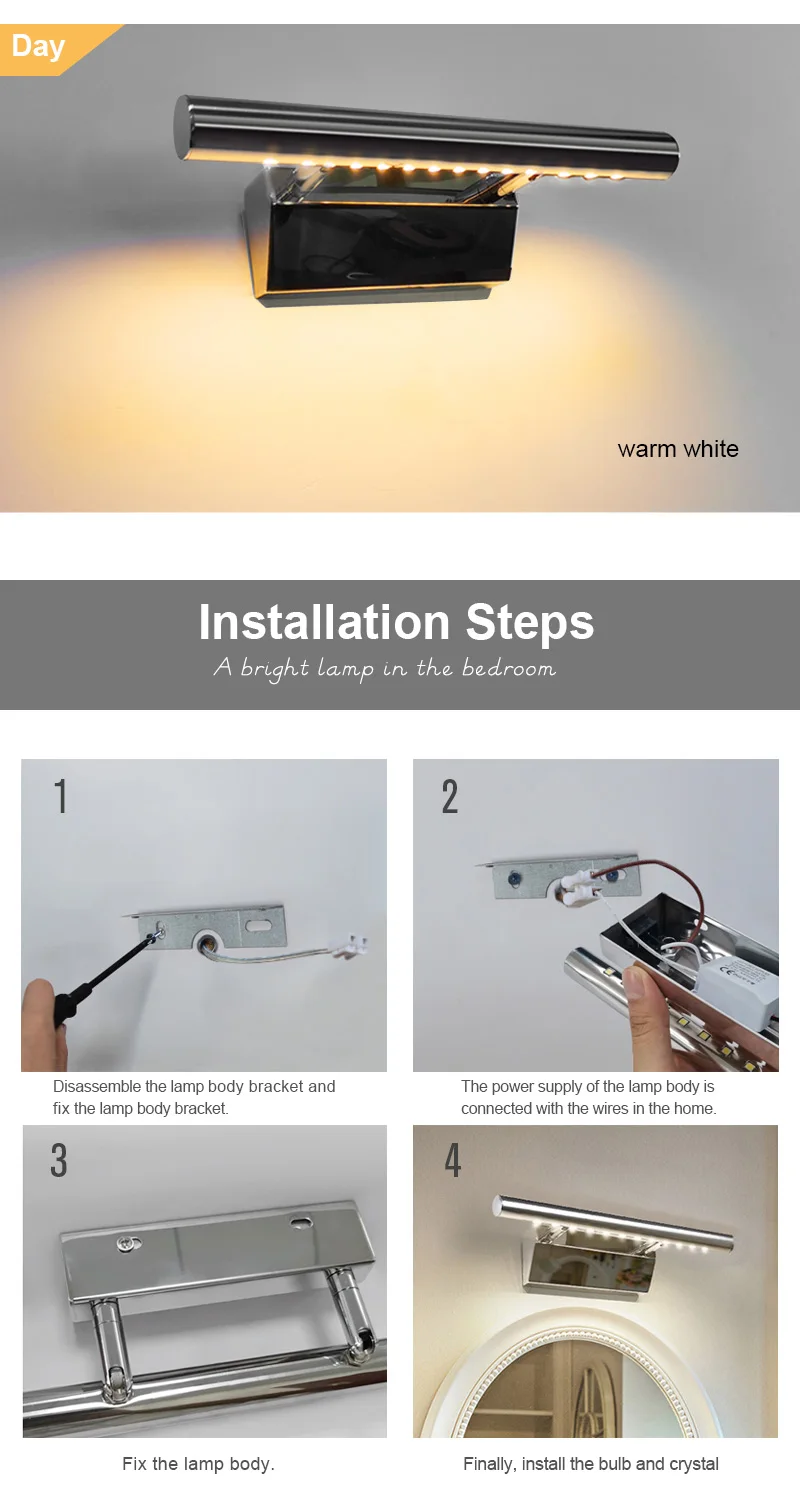 Day

warm white

Installation Steps
A bright lamp in the bedroom

1

Disassemble the lamp body bracket and fix the lamp body bracket.

2

The power supply of the lamp body is connected with the wires in the home.

3

Fix the lamp body.

4

Finally, install the bulb and crystal