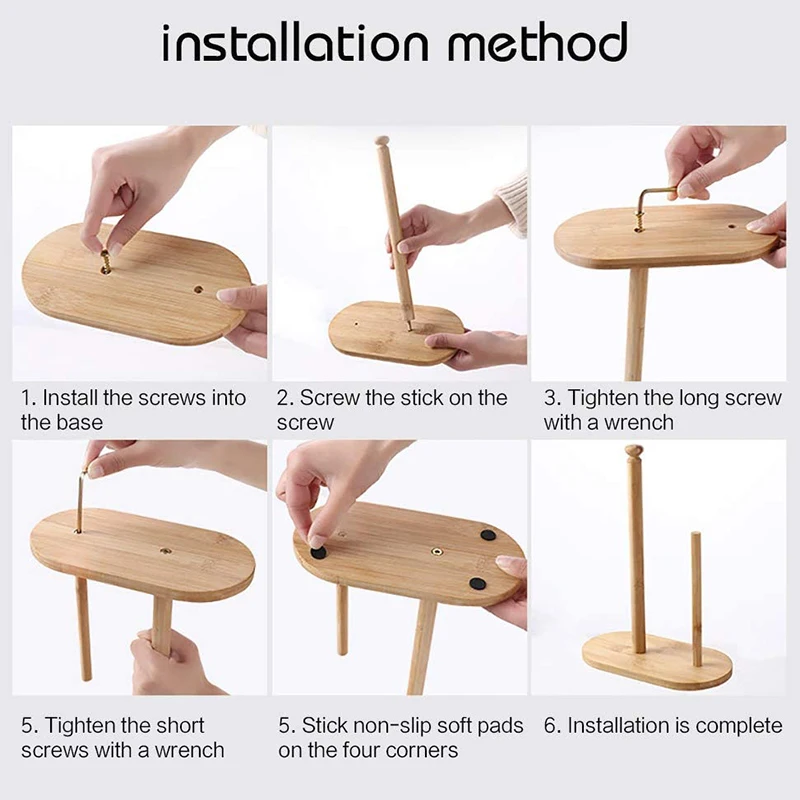 installation method

1. Install the screws into the base

2. Screw the stick on the screw

3. Tighten the long screw with a wrench

5. Tighten the short screws with a wrench

5. Stick non-slip soft pads on the four corners

6. Installation is complete