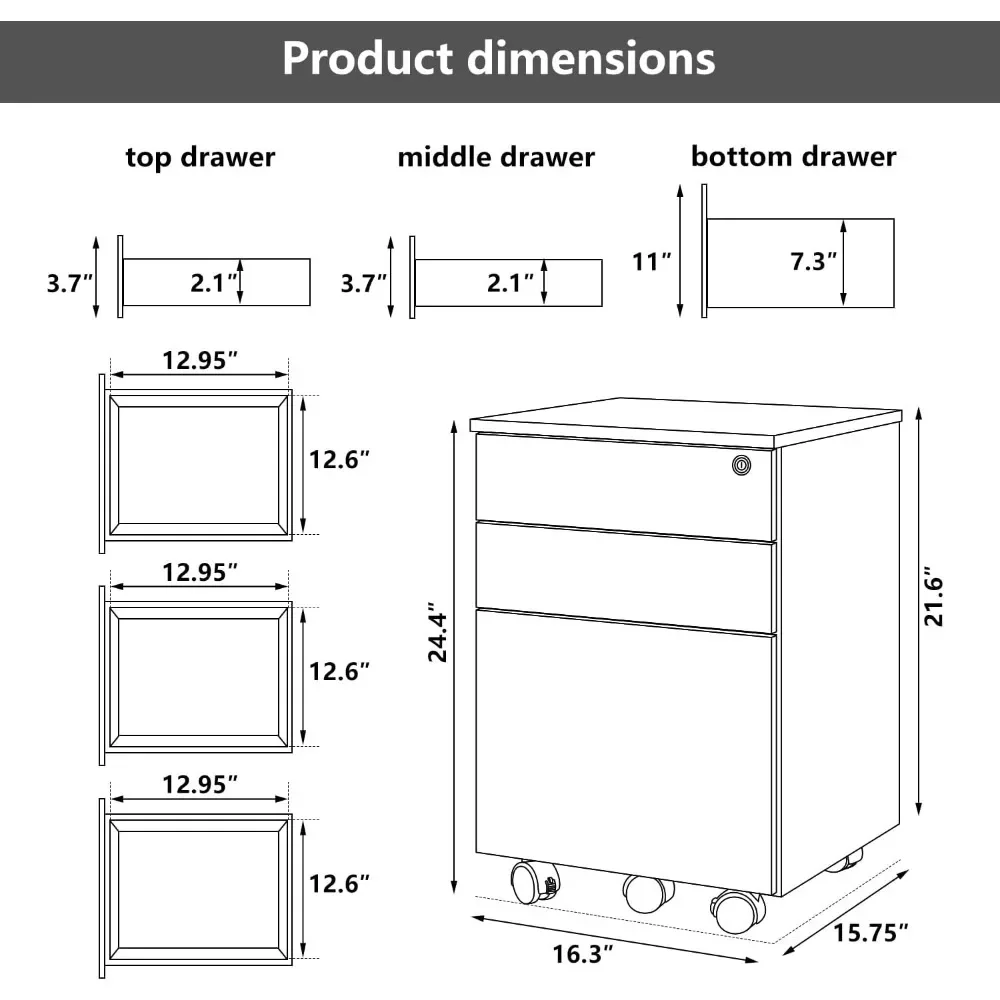 Product dimensions

top drawer

3.7″

2.1″

middle drawer

3.7″

2.1″

bottom drawer

11″

7.3″

12.95″

12.6″

12.95″

12.6″

12.95″

12.6″

24.4″

21.6″

16.3″

15.75″