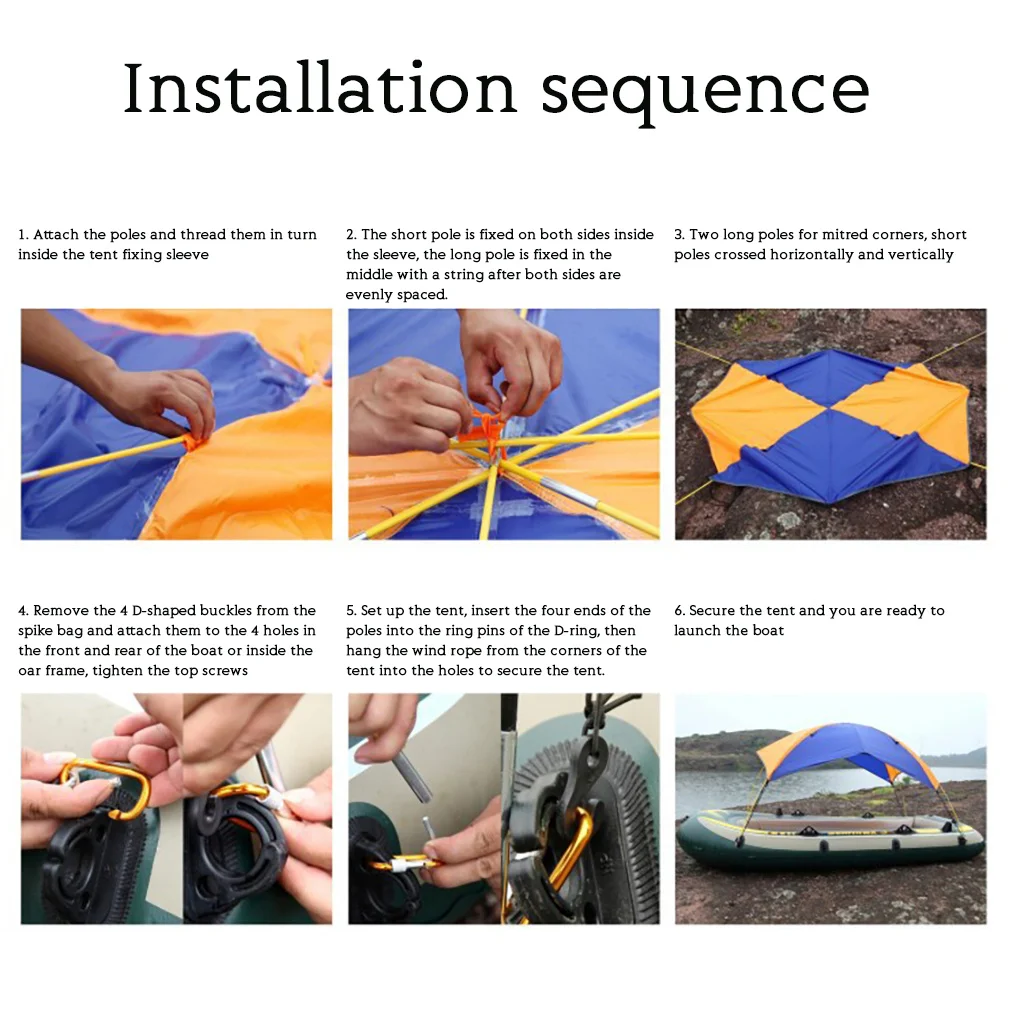 Installation sequence

1. Attach the poles and thread them in turn inside the tent fixing sleeve

2. The short pole is fixed on both sides inside the sleeve, the long pole is fixed in the middle with a string after both sides are evenly spaced.

3. Two long poles for mitred corners, short poles crossed horizontally and vertically

4. Remove the 4 D-shaped buckles from the spike bag and attach them to the 4 holes in the front and rear of the boat or inside the oar frame, tighten the top screws

5. Set up the tent, insert the four ends of the poles into the ring pins of the D-ring, then hang the wind rope from the corners of the tent into the holes to secure the tent.

6. Secure the tent and you are ready to launch the boat