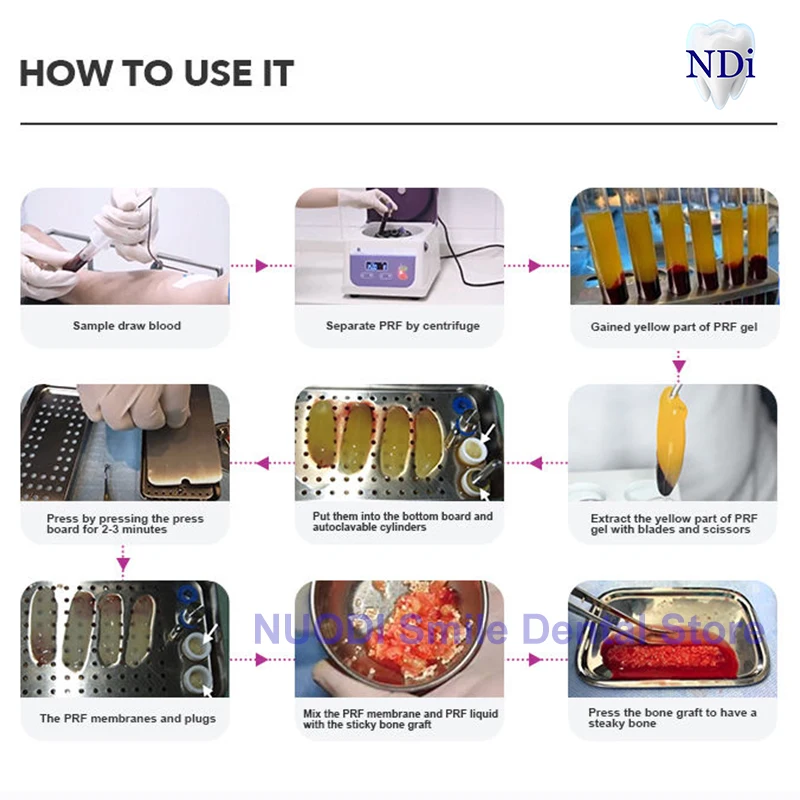 HOW TO USE IT

NDi

Sample draw blood

Separate PRF by centrifuge

Gained yellow part of PRF gel

Extract the yellow part of PRF gel with blades and scissors

Put them into the bottom board and autoclavable cylinders

Press by pressing the press board for 2-3 minutes

The PRF membranes and plugs

Mix the PRF membrane and PRF liquid with the sticky bone graft

Press the bone graft to have a steaky bone

NUODI Smile Dental Store