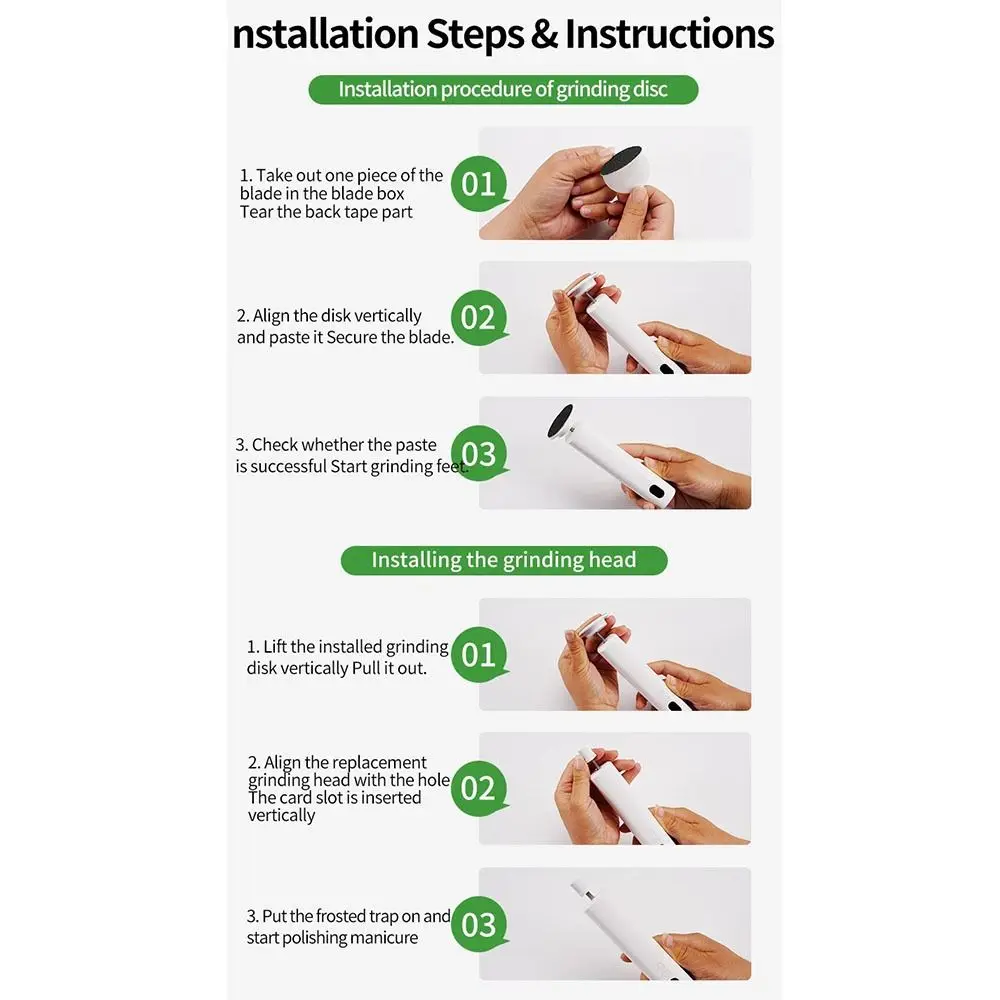 nstallation Steps & Instructions

Installation procedure of grinding disc

1. Take out one piece of the blade in the blade box Tear the back tape part

01

2. Align the disk vertically and paste it Secure the blade.

02

3. Check whether the paste is successful Start grinding feet.

03

Installing the grinding head

1. Lift the installed grinding disk vertically Pull it out.

01

2. Align the replacement grinding head with the hole The card slot is inserted vertically

02

3. Put the frosted trap on and start polishing manicure

03