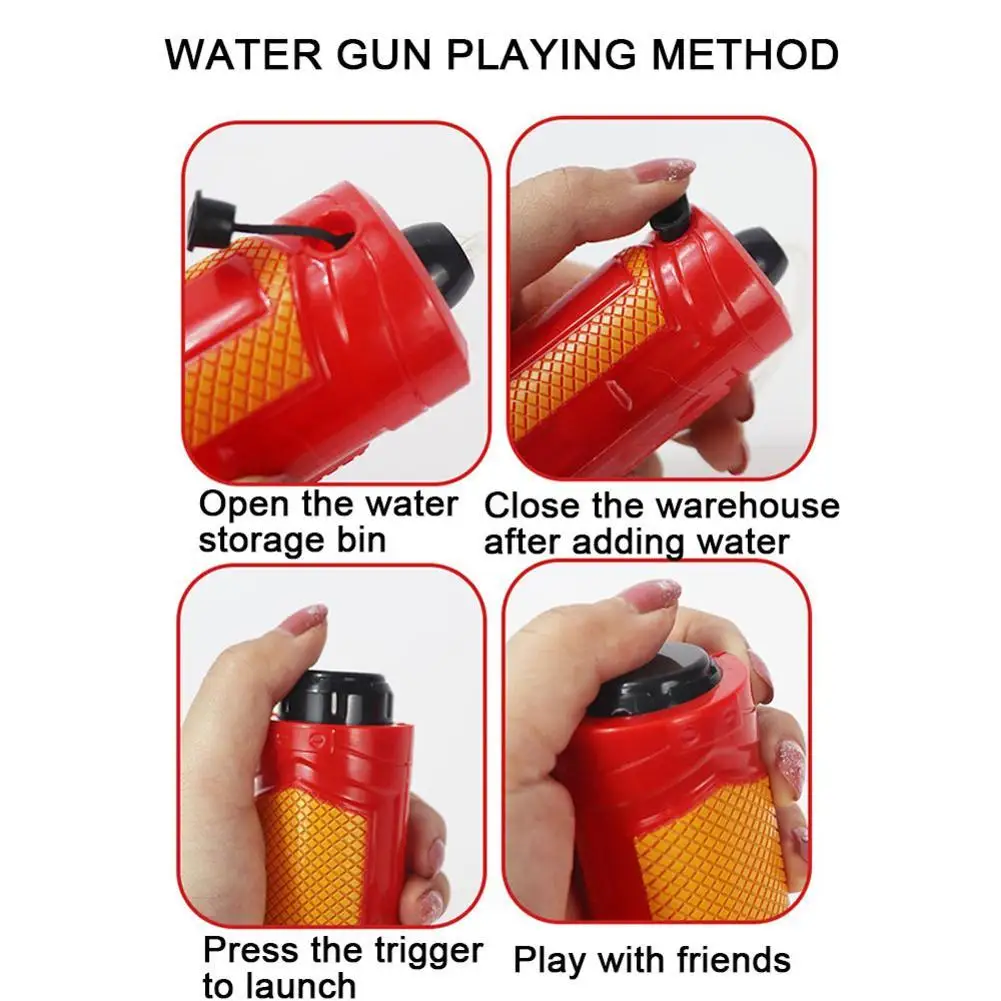 WATER GUN PLAYING METHOD

Open the water storage bin

Close the warehouse after adding water

Press the trigger to launch

Play with friends